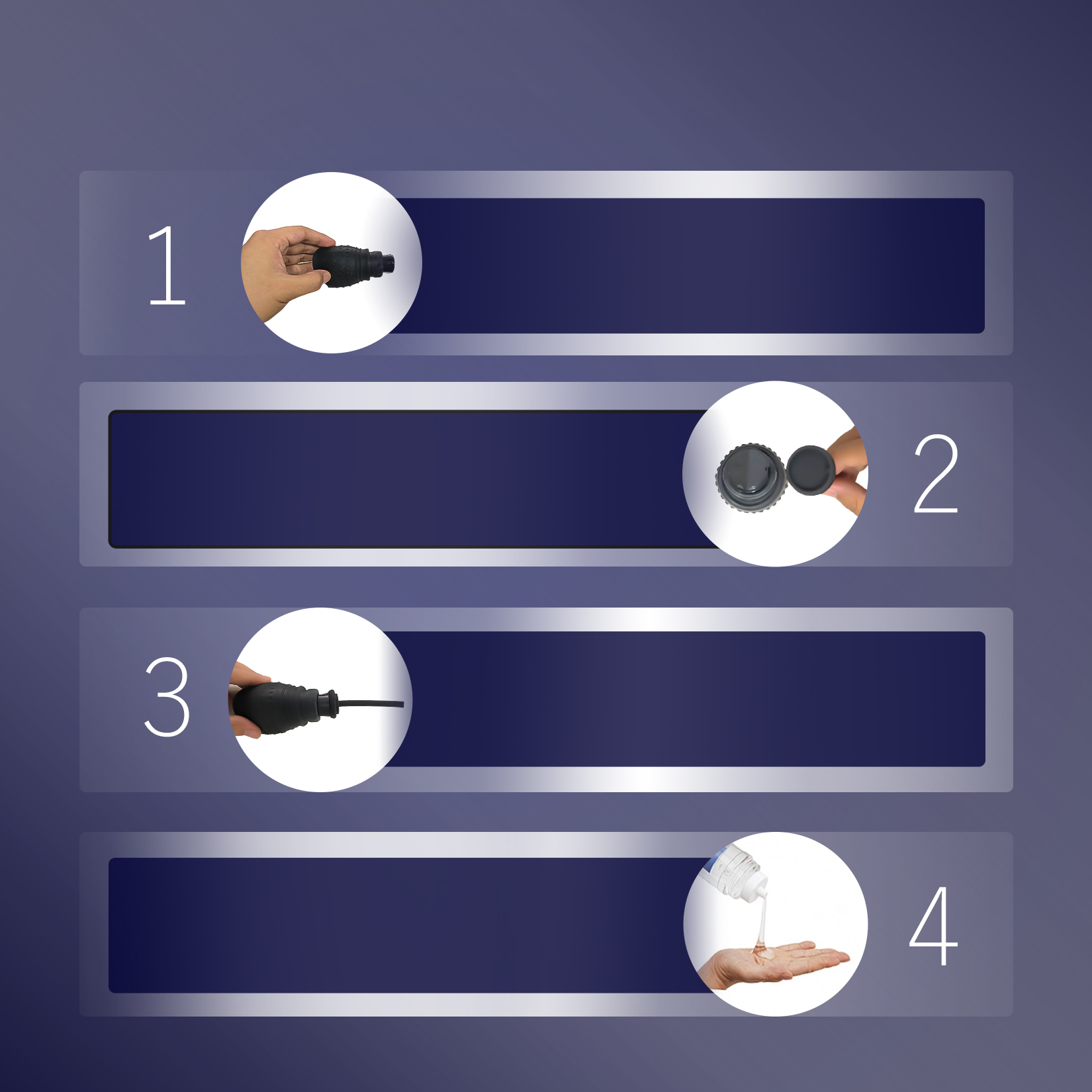 1

2

3

4