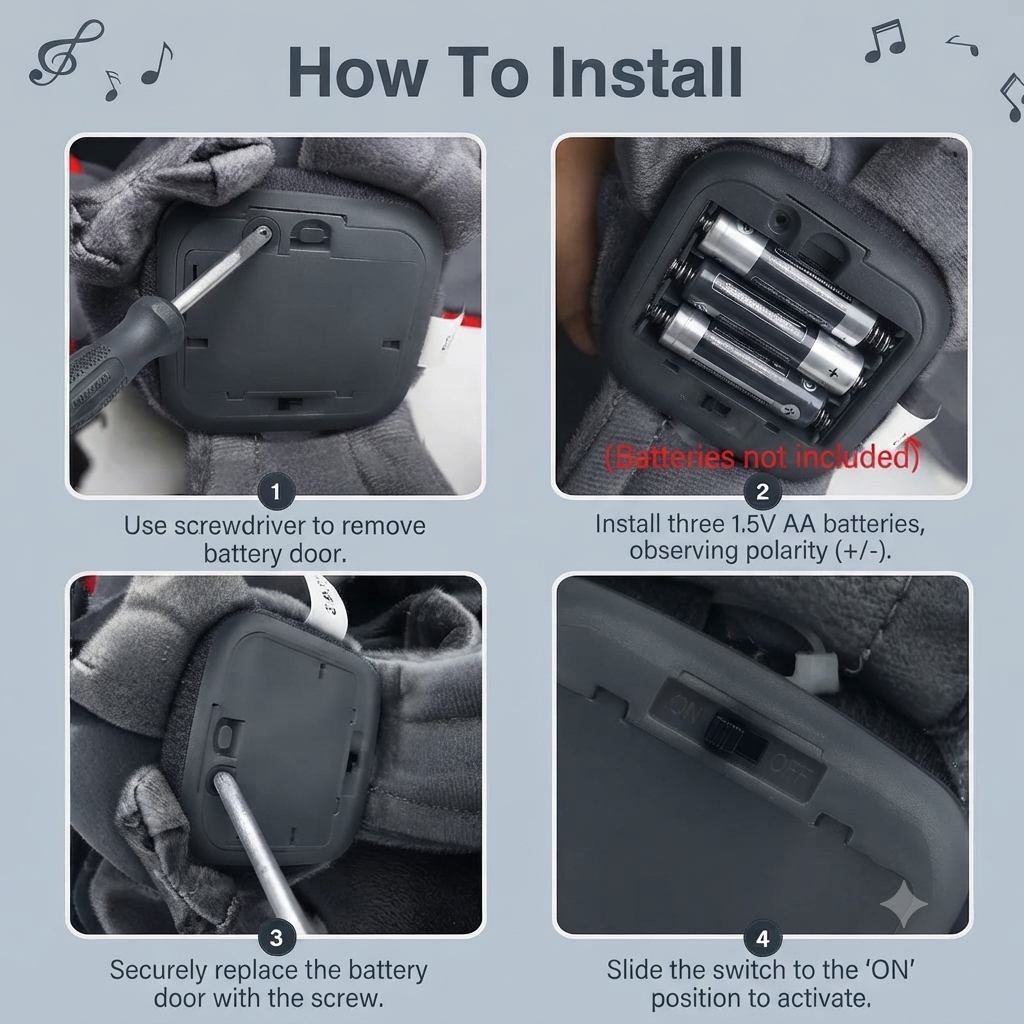 How To Install

1
Use screwdriver to remove battery door.

(Batteries not included)

2
Install three 1.5V AA batteries, observing polarity (+/-).

3
Securely replace the battery door with the screw.

ON OFF

4
Slide the switch to the 'ON' position to activate.