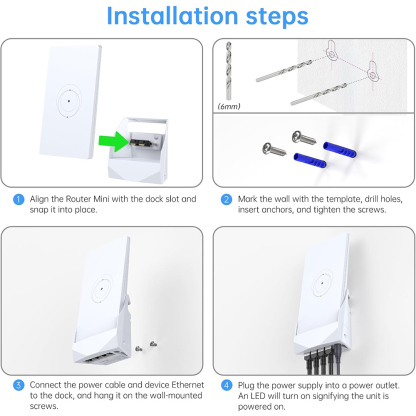 Installation steps

(6mm)

1 Align the Router Mini with the dock slot and snap it into place.

2 Mark the wall with the template, drill holes, insert anchors, and tighten the screws.

3 Connect the power cable and device Ethernet to the dock, and hang it on the wall-mounted screws.

4 Plug the power supply into a power outlet. An LED will turn on signifying the unit is powered on.