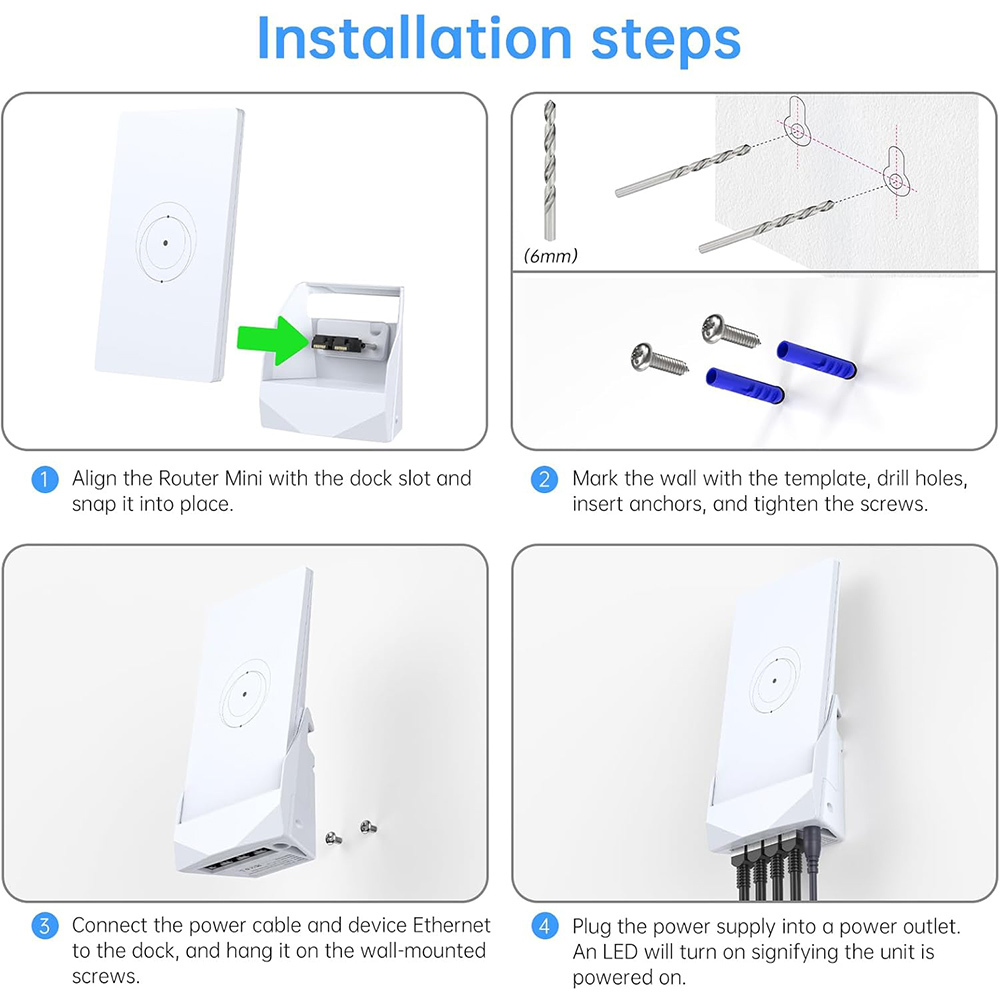 Installation steps

(6mm)

1 Align the Router Mini with the dock slot and snap it into place.

2 Mark the wall with the template, drill holes, insert anchors, and tighten the screws.

3 Connect the power cable and device Ethernet to the dock, and hang it on the wall-mounted screws.

4 Plug the power supply into a power outlet. An LED will turn on signifying the unit is powered on.