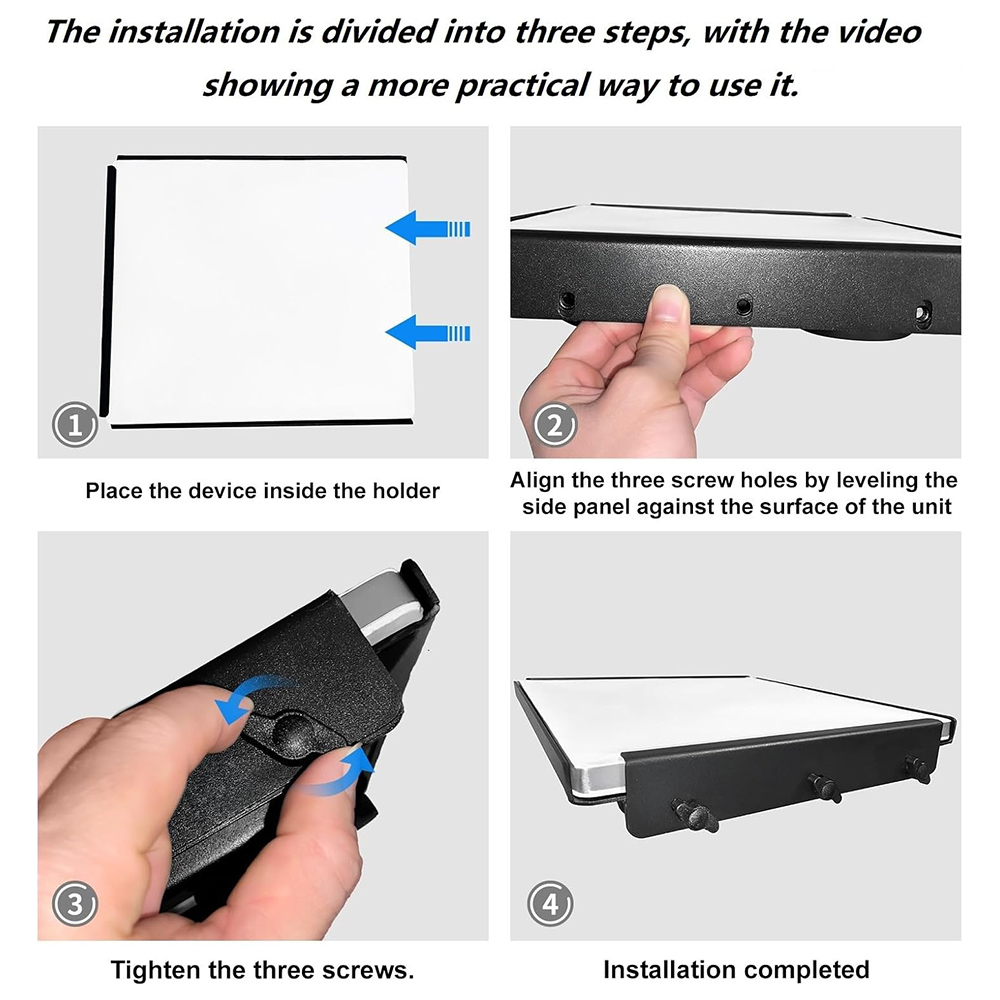 The installation is divided into three steps, with the video showing a more practical way to use it.

1

Place the device inside the holder

2

Align the three screw holes by leveling the side panel against the surface of the unit

3

Tighten the three screws.

4

Installation completed