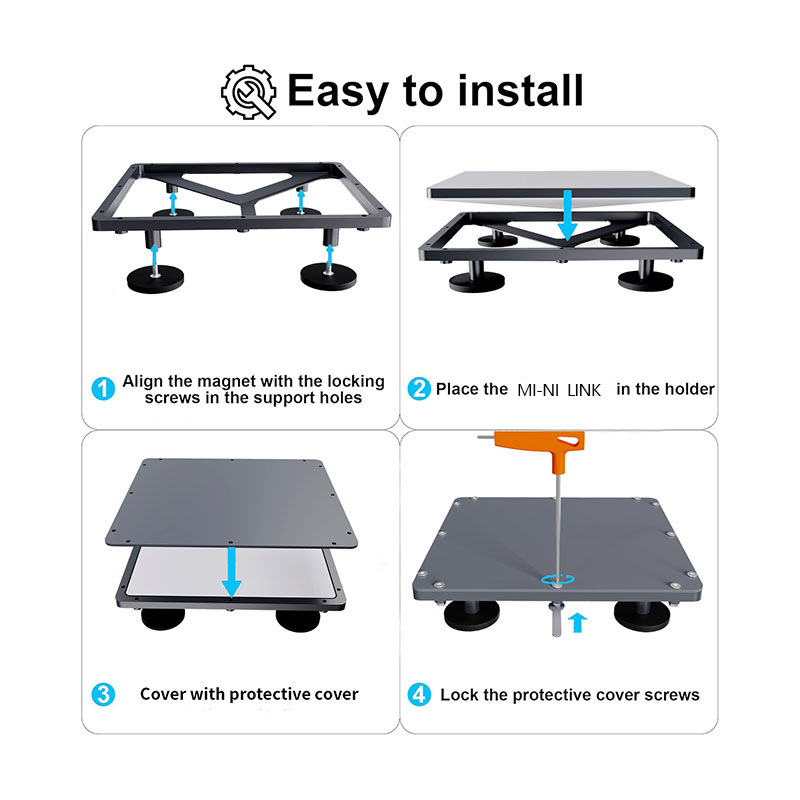 Easy to install

1 Align the magnet with the locking screws in the support holes

2 Place the MI-NI LINK in the holder

3 Cover with protective cover

4 Lock the protective cover screws