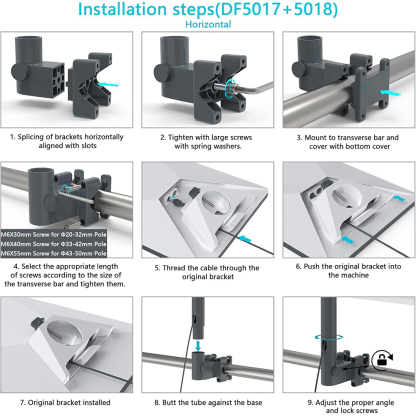 Installation steps(DF5017+5018)
Horizontal

1. Splicing of brackets horizontally aligned with slots

2. Tighten with large screws with spring washers.

3. Mount to transverse bar and cover with bottom cover

M6X30mm Screw for Φ20-32mm Pole
M6X40mm Screw for Φ33-42mm Pole
M6X55mm Screw for Φ43-50mm Pole

4. Select the appropriate length of screws according to the size of the transverse bar and tighten them.

5. Thread the cable through the original bracket

6. Push the original bracket into the machine

7. Original bracket installed

8. Butt the tube against the base

9. Adjust the proper angle and lock screws