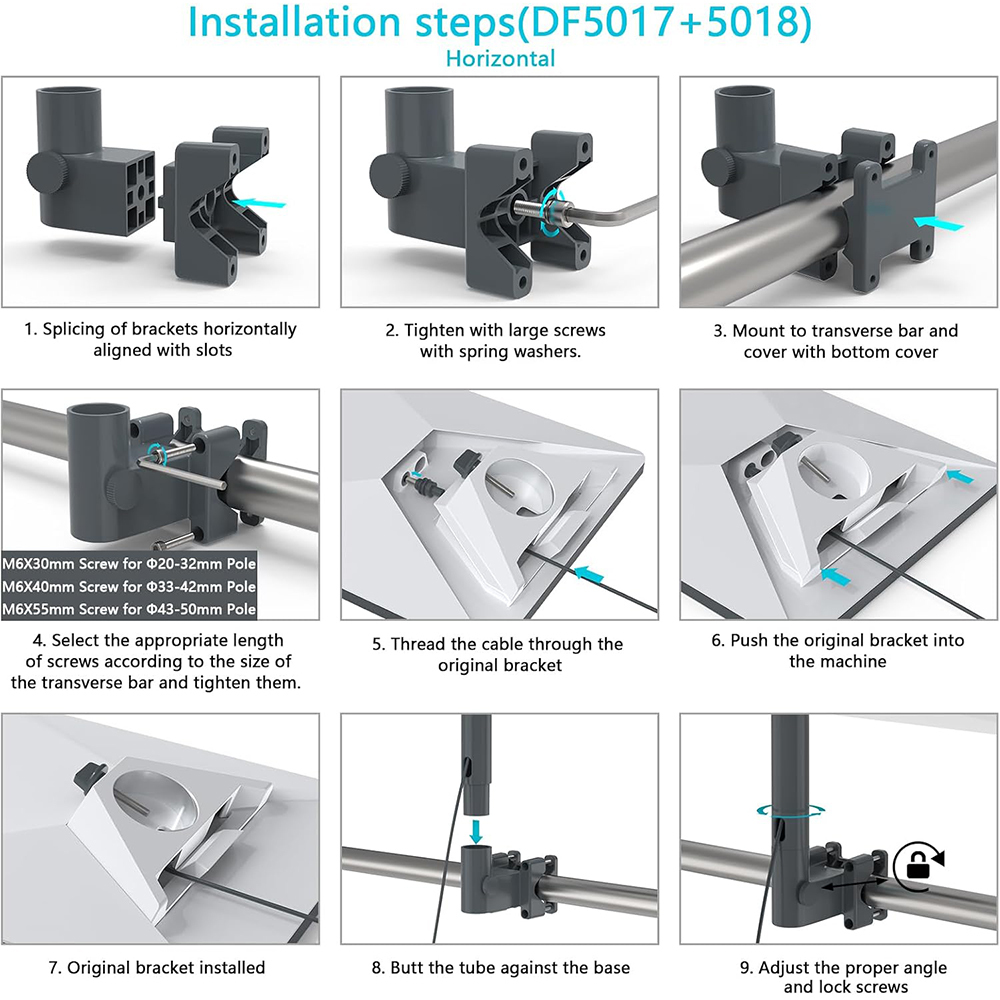 Installation steps(DF5017+5018)
Horizontal

1. Splicing of brackets horizontally aligned with slots

2. Tighten with large screws with spring washers.

3. Mount to transverse bar and cover with bottom cover

M6X30mm Screw for Φ20-32mm Pole
M6X40mm Screw for Φ33-42mm Pole
M6X55mm Screw for Φ43-50mm Pole

4. Select the appropriate length of screws according to the size of the transverse bar and tighten them.

5. Thread the cable through the original bracket

6. Push the original bracket into the machine

7. Original bracket installed

8. Butt the tube against the base

9. Adjust the proper angle and lock screws