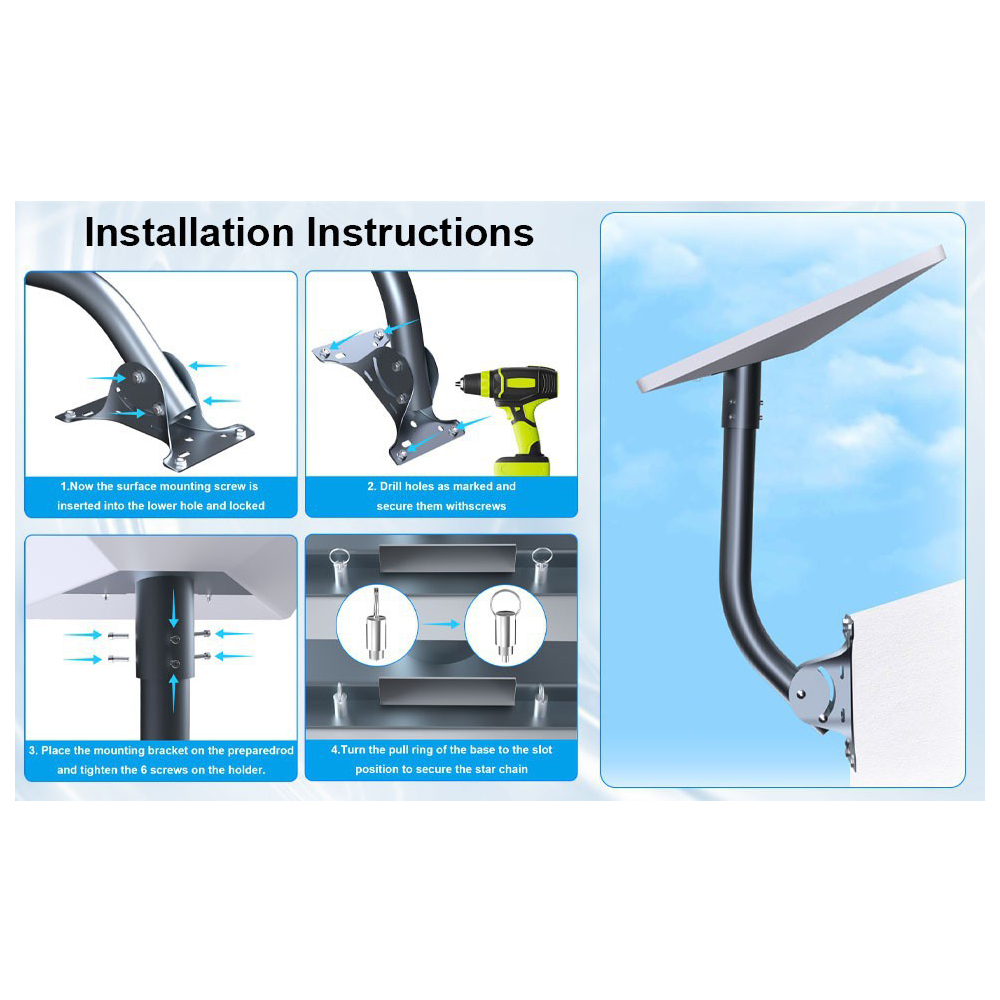 Installation Instructions

1.Now the surface mounting screw is inserted into the lower hole and locked

2. Drill holes as marked and secure them withscrews

3. Place the mounting bracket on the preparedrod and tighten the 6 screws on the holder.

4.Turn the pull ring of the base to the slot position to secure the star chain