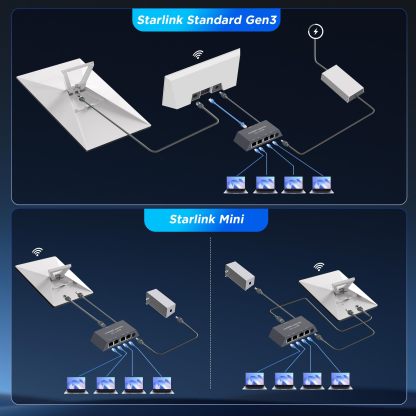 Starlink Standard Gen3

Starlink Mini