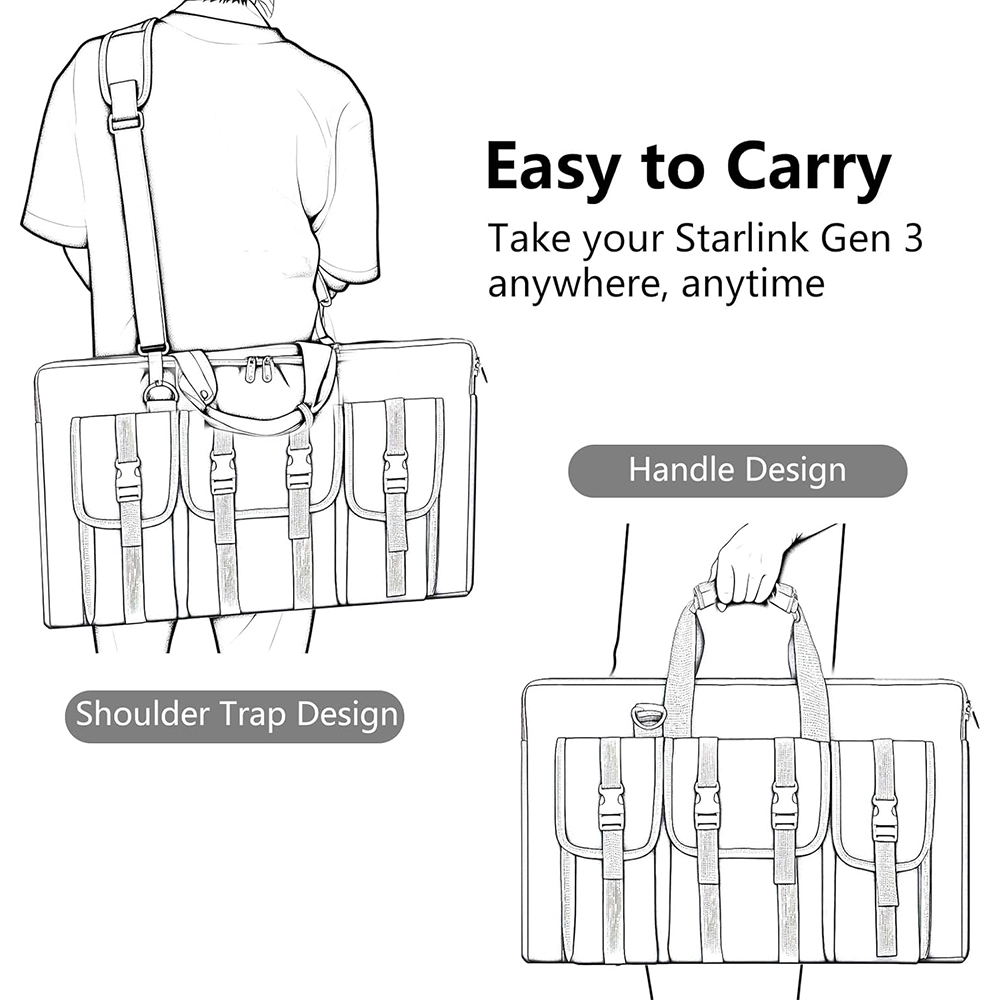 Easy to Carry

Take your Starlink Gen 3 anywhere, anytime

Handle Design

Shoulder Trap Design