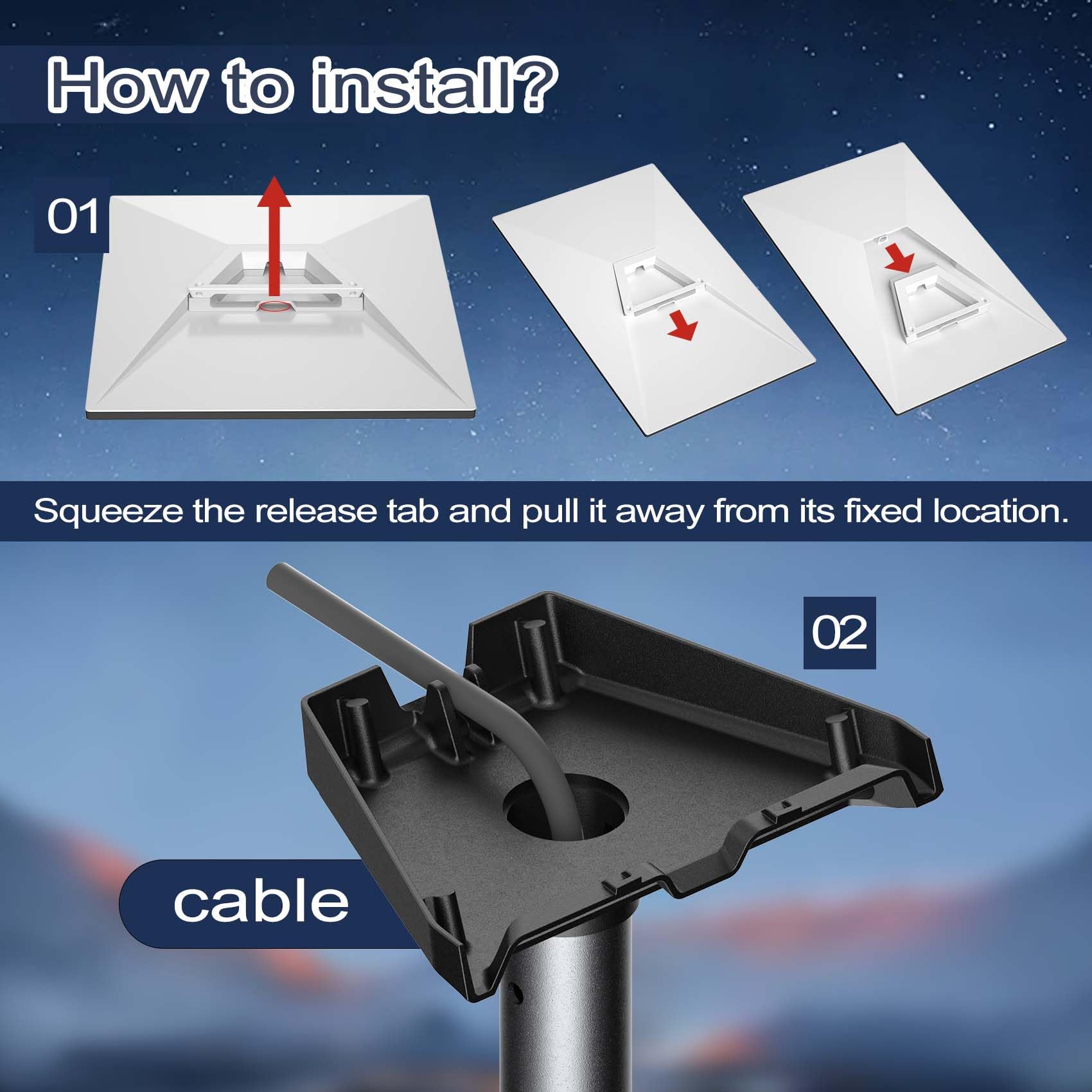 How to install?

01

Squeeze the release tab and pull it away from its fixed location.

02

cable