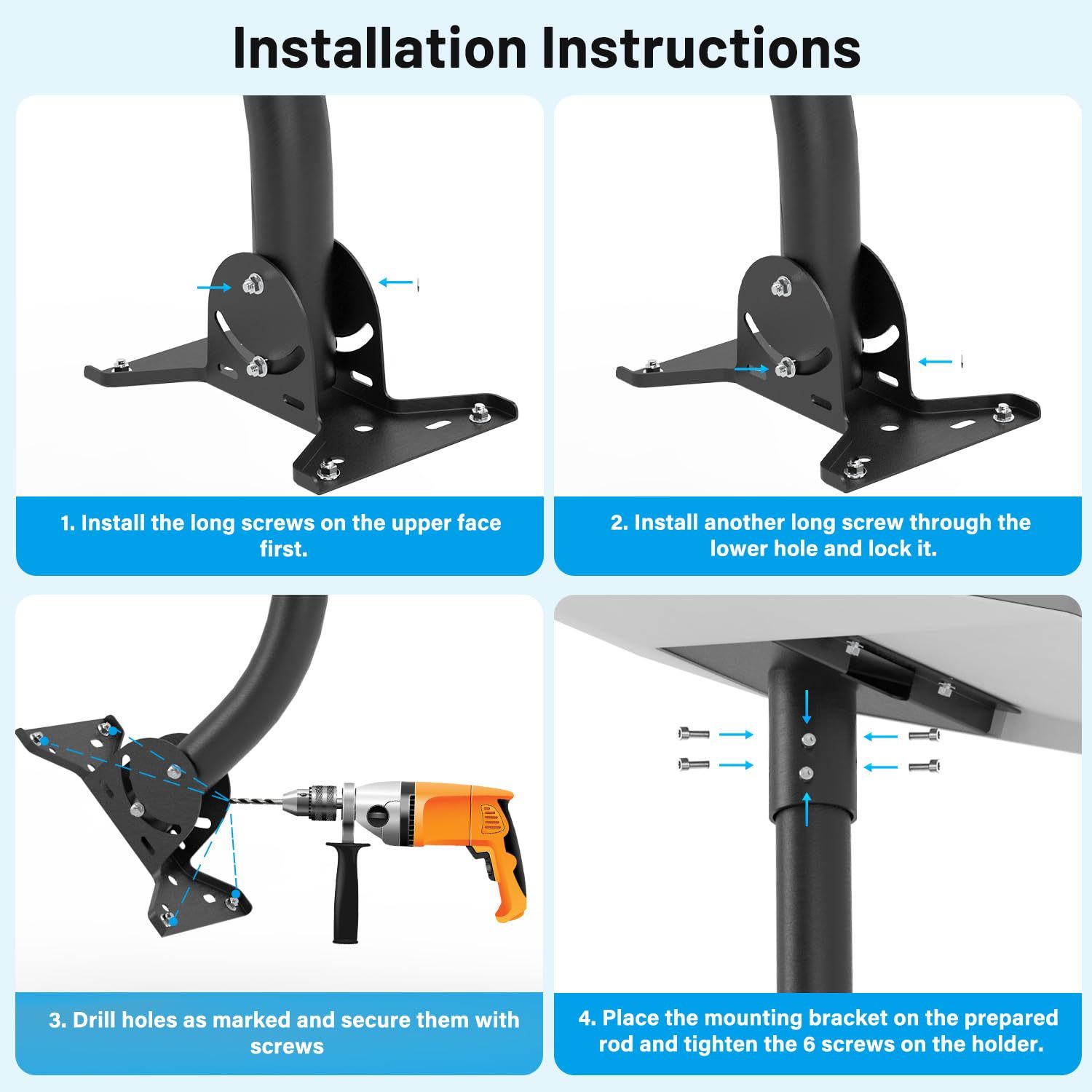 Installation Instructions

1. Install the long screws on the upper face first.

2. Install another long screw through the lower hole and lock it.

3. Drill holes as marked and secure them with screws

4. Place the mounting bracket on the prepared rod and tighten the 6 screws on the holder.