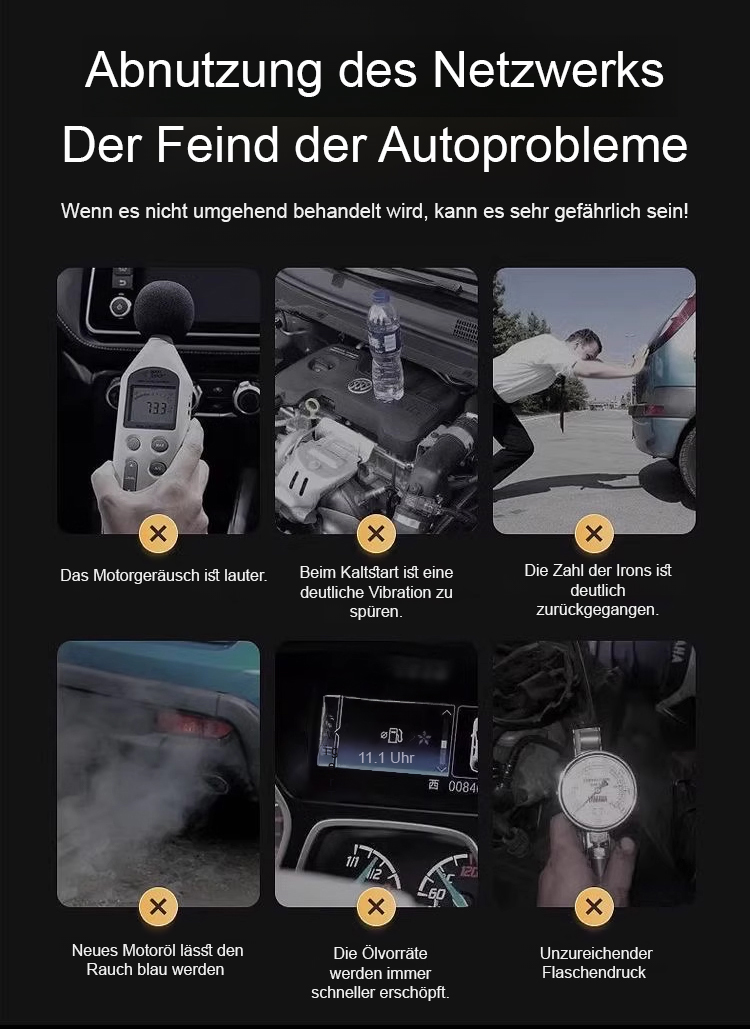 Abnutzung des Netzwerks
Der Feind der Autoprobleme

Wenn es nicht umgehend behandelt wird, kann es sehr gefährlich sein!

73.3

Das Motorgeräusch ist lauter.

Beim Kaltstart ist eine deutliche Vibration zu spüren.

Die Zahl der Irons ist deutlich zurückgegangen.

11.1 Uhr

0084

Neues Motoröl lässt den Rauch blau werden

Die Ölvorräte werden immer schneller erschöpft.

Unzureichender Flaschendruck