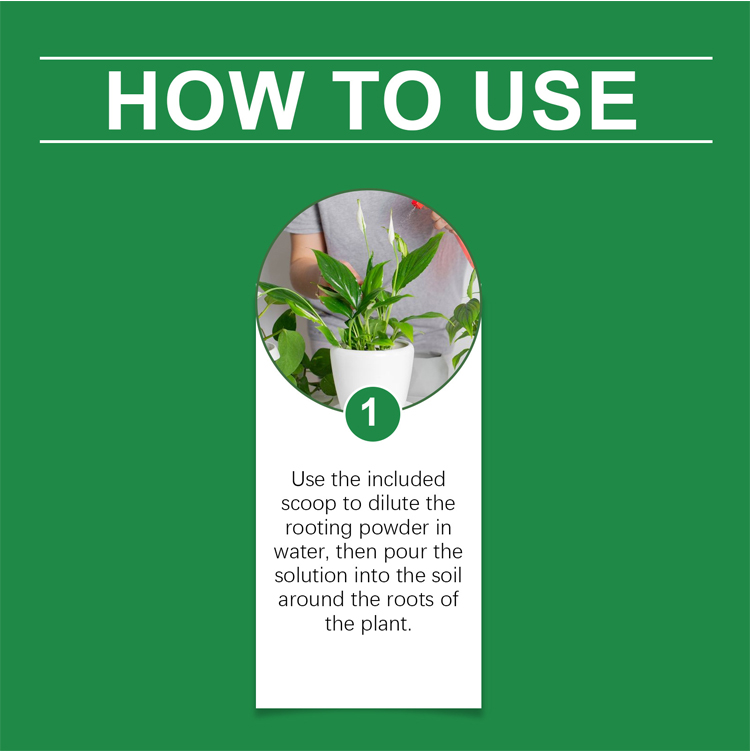 HOW TO USE

1

Use the included scoop to dilute the rooting powder in water, then pour the solution into the soil around the roots of the plant.