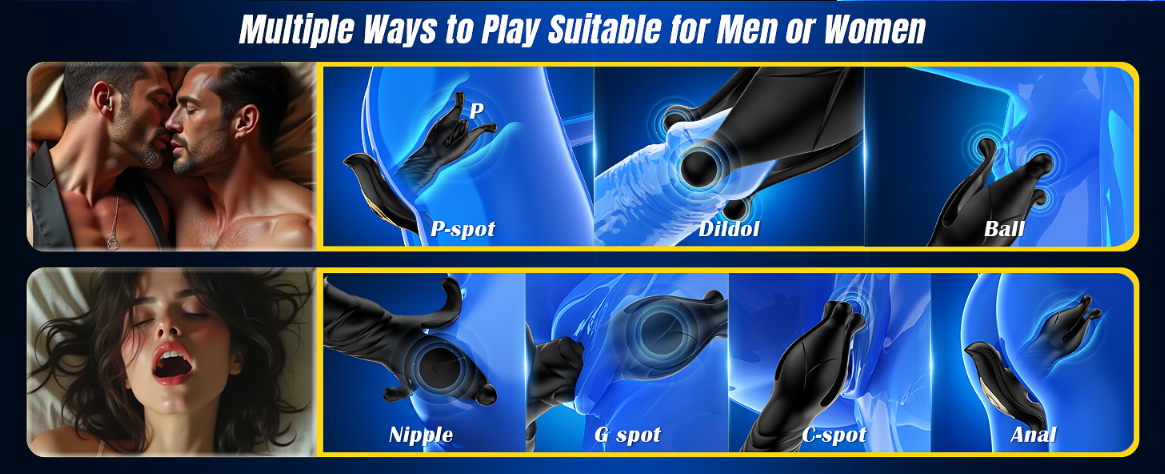 Multiple Ways to Play Suitable for Men or Women

P

P-spot

Dildol

Ball

Nipple

G spot

C-spot

Anal