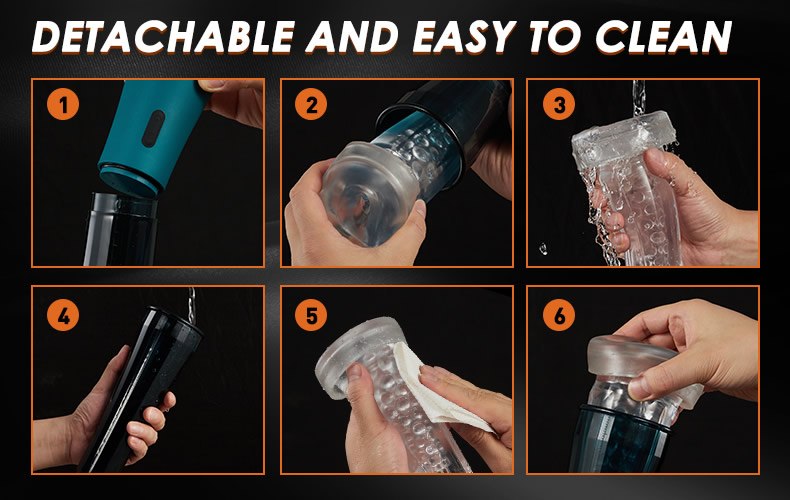 DETACHABLE AND EASY TO CLEAN

1

2

3

4

5

6