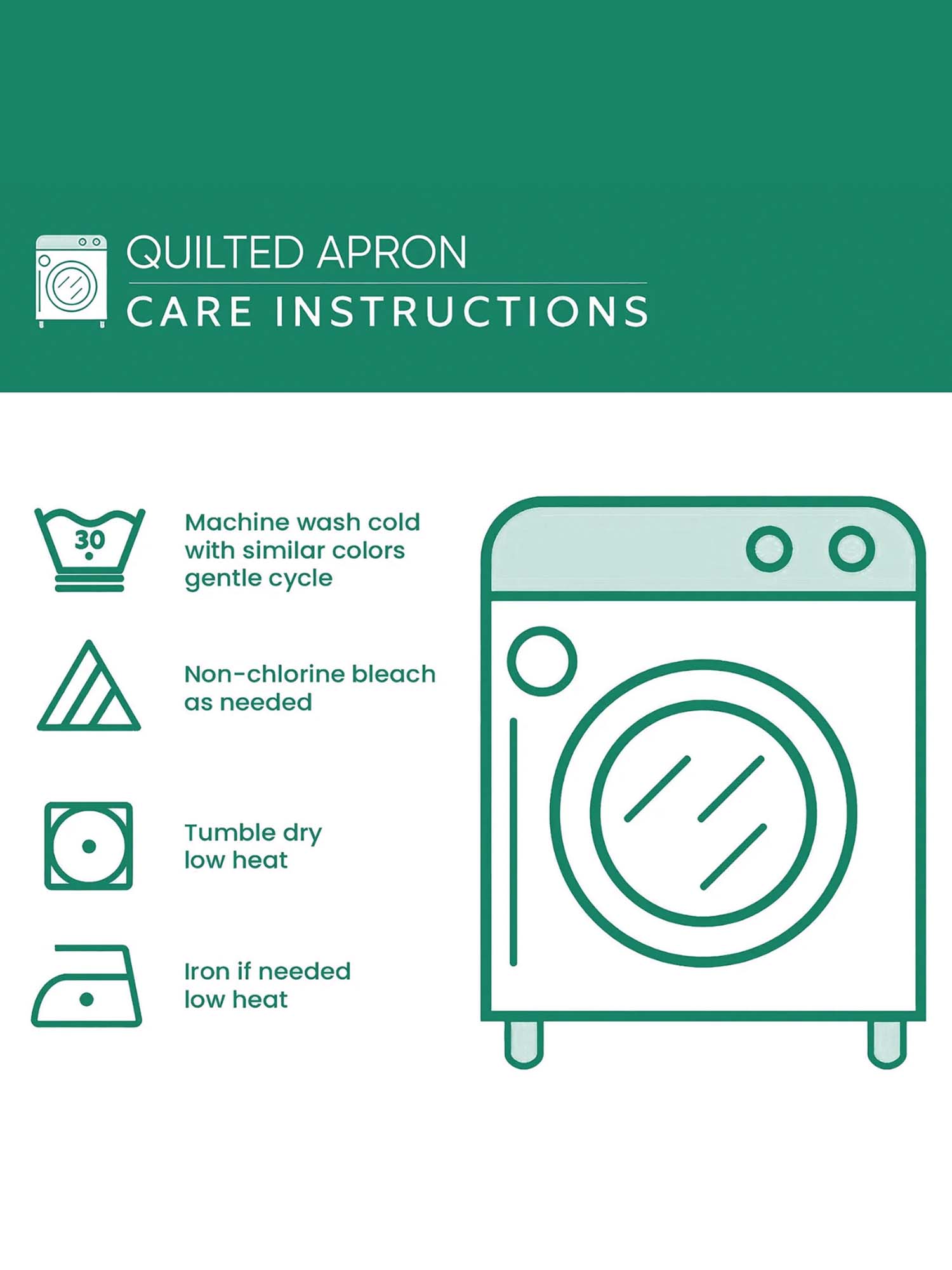 QUILTED APRON
CARE INSTRUCTIONS

30

Machine wash cold with similar colors gentle cycle

Non-chlorine bleach as needed

Tumble dry low heat

Iron if needed low heat