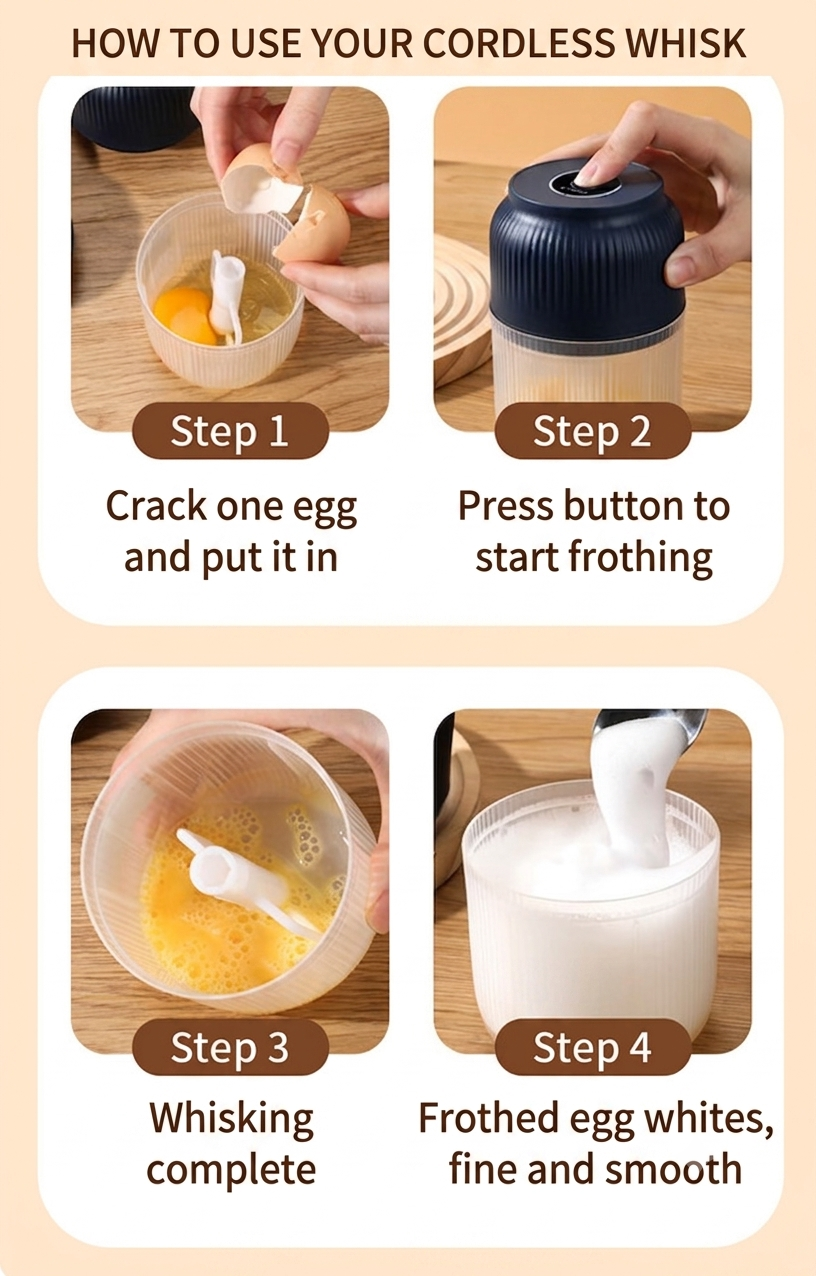 HOW TO USE YOUR CORDLESS WHISK

Step 1

Crack one egg and put it in

Step 2

Press button to start frothing

Step 3

Whisking complete

Step 4

Frothed egg whites, fine and smooth