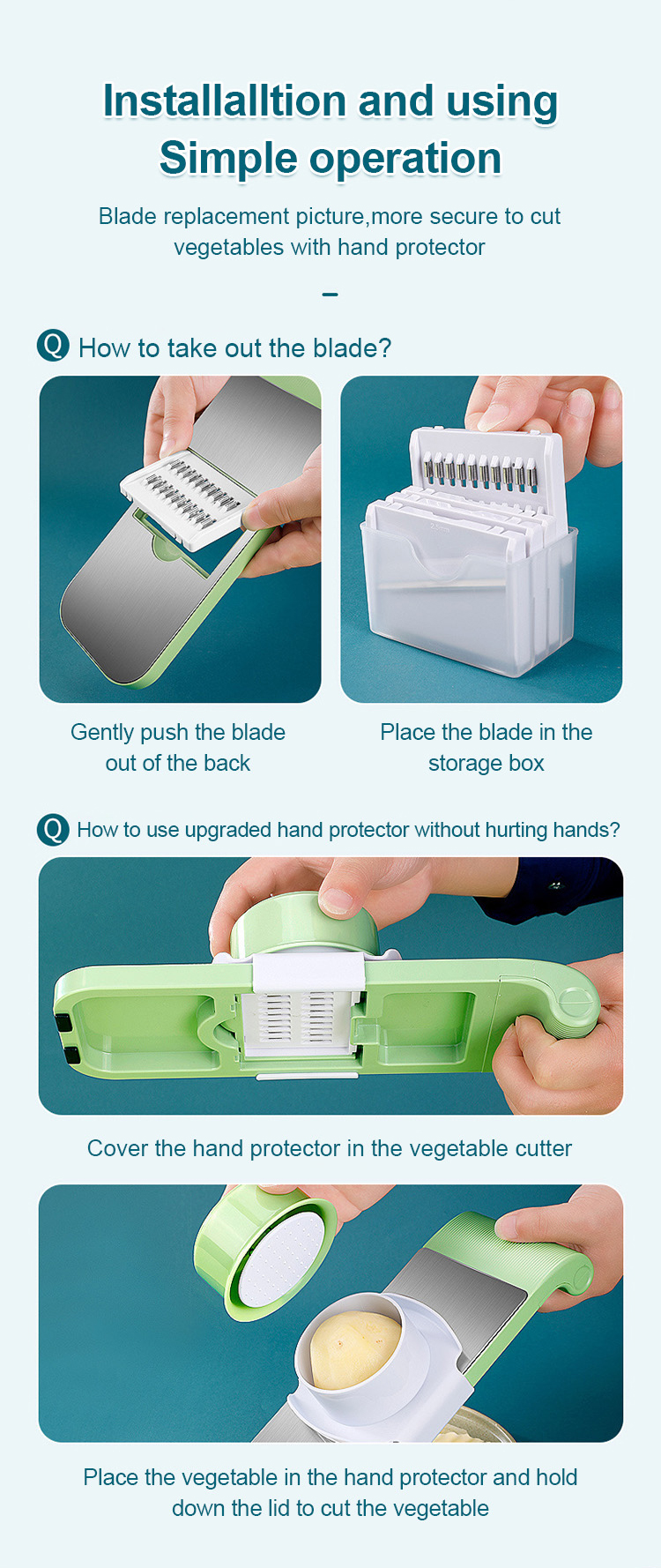 Installalltion and using
Simple operation

Blade replacement picture,more secure to cut vegetables with hand protector

–

Q How to take out the blade?

Gently push the blade out of the back

Place the blade in the storage box

Q How to use upgraded hand protector without hurting hands?

Cover the hand protector in the vegetable cutter

Place the vegetable in the hand protector and hold down the lid to cut the vegetable