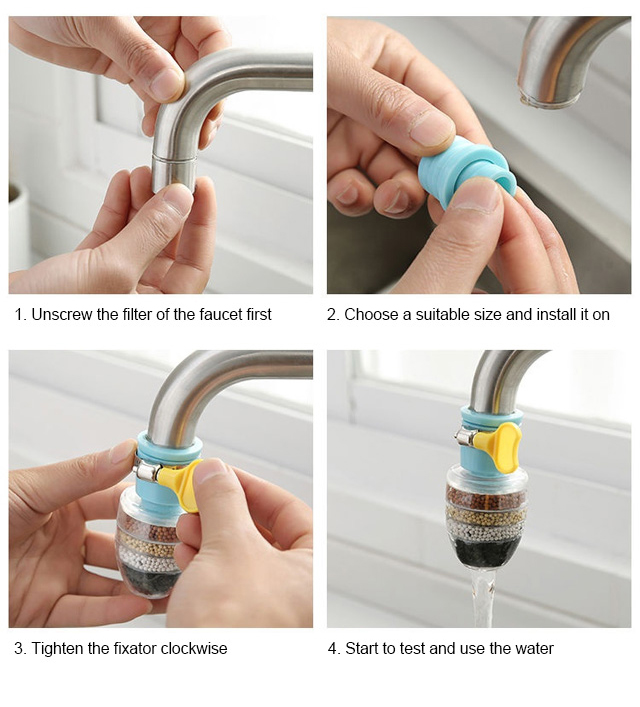 1. Unscrew the filter of the faucet first

2. Choose a suitable size and install it on

3. Tighten the fixator clockwise

4. Start to test and use the water