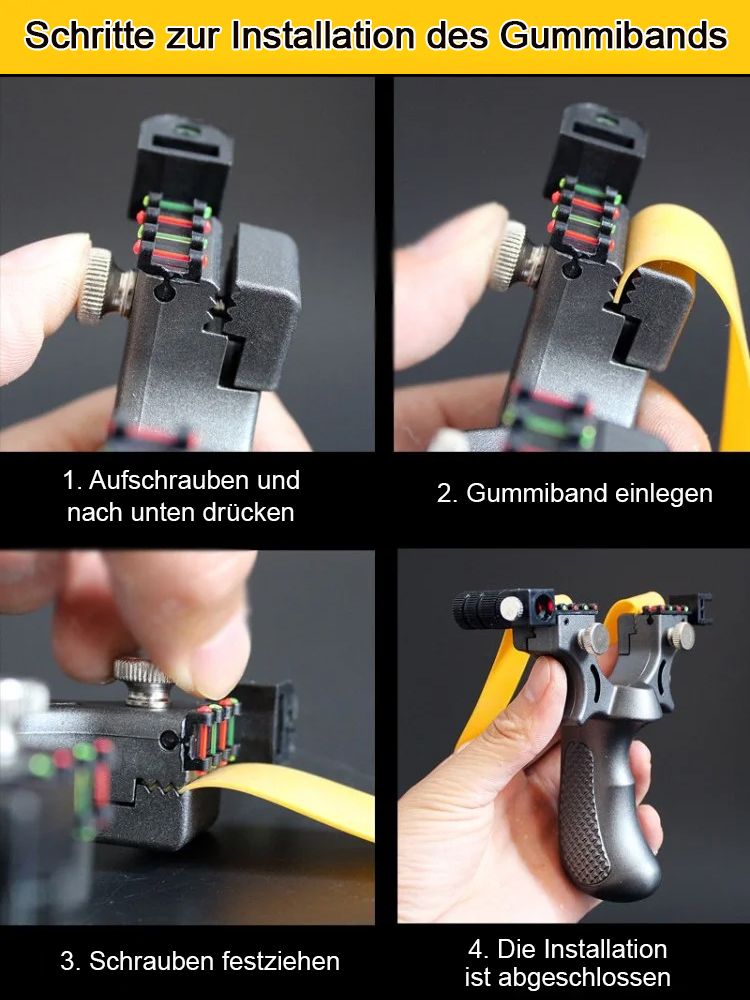 Schritte zur Installation des Gummibands

1. Aufschrauben und nach unten drücken

2. Gummiband einlegen

3. Schrauben festziehen

4. Die Installation ist abgeschlossen