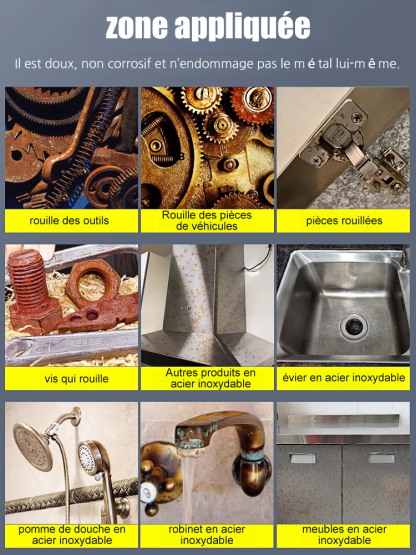 zone appliquée

Il est doux, non corrosif et n'endommage pas le m é tal lui-m ê me.

rouille des outils

Rouille des pièces de véhicules

pièces rouillées

vis qui rouille

Autres produits en acier inoxydable

évier en acier inoxydable

pomme de douche en acier inoxydable

robinet en acier inoxydable

meubles en acier inoxydable