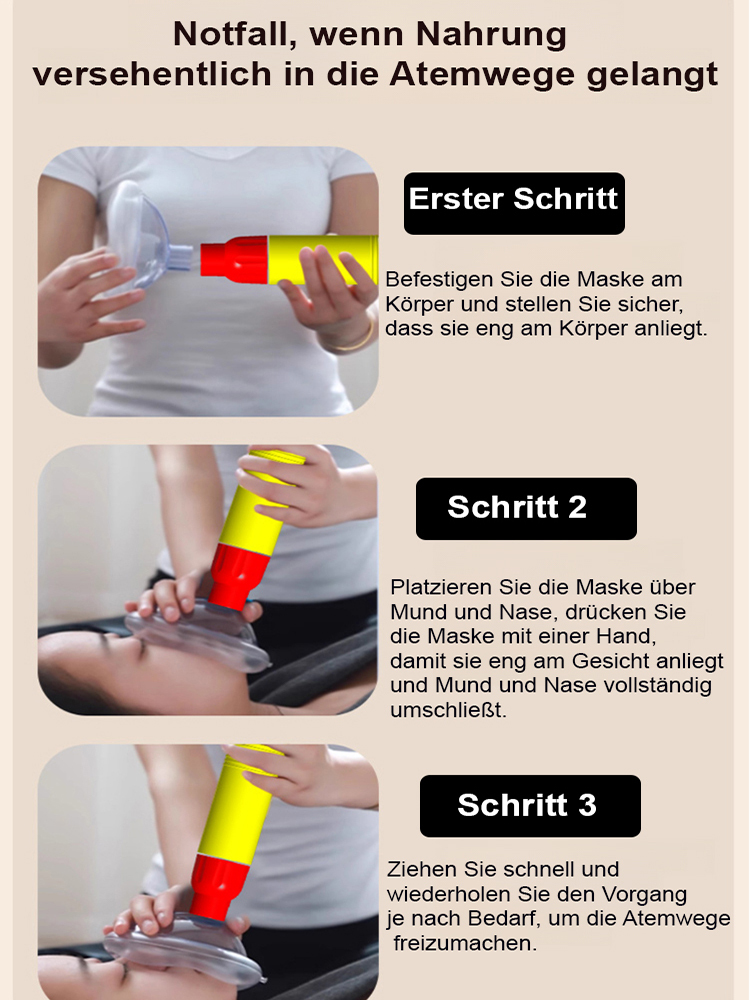 Notfall, wenn Nahrung versehentlich in die Atemwege gelangt

Erster Schritt

Befestigen Sie die Maske am Körper und stellen Sie sicher, dass sie eng am Körper anliegt.

Schritt 2

Platzieren Sie die Maske über Mund und Nase, drücken Sie die Maske mit einer Hand, damit sie eng am Gesicht anliegt und Mund und Nase vollständig umschließt.

Schritt 3

Ziehen Sie schnell und wiederholen Sie den Vorgang je nach Bedarf, um die Atemwege freizumachen.