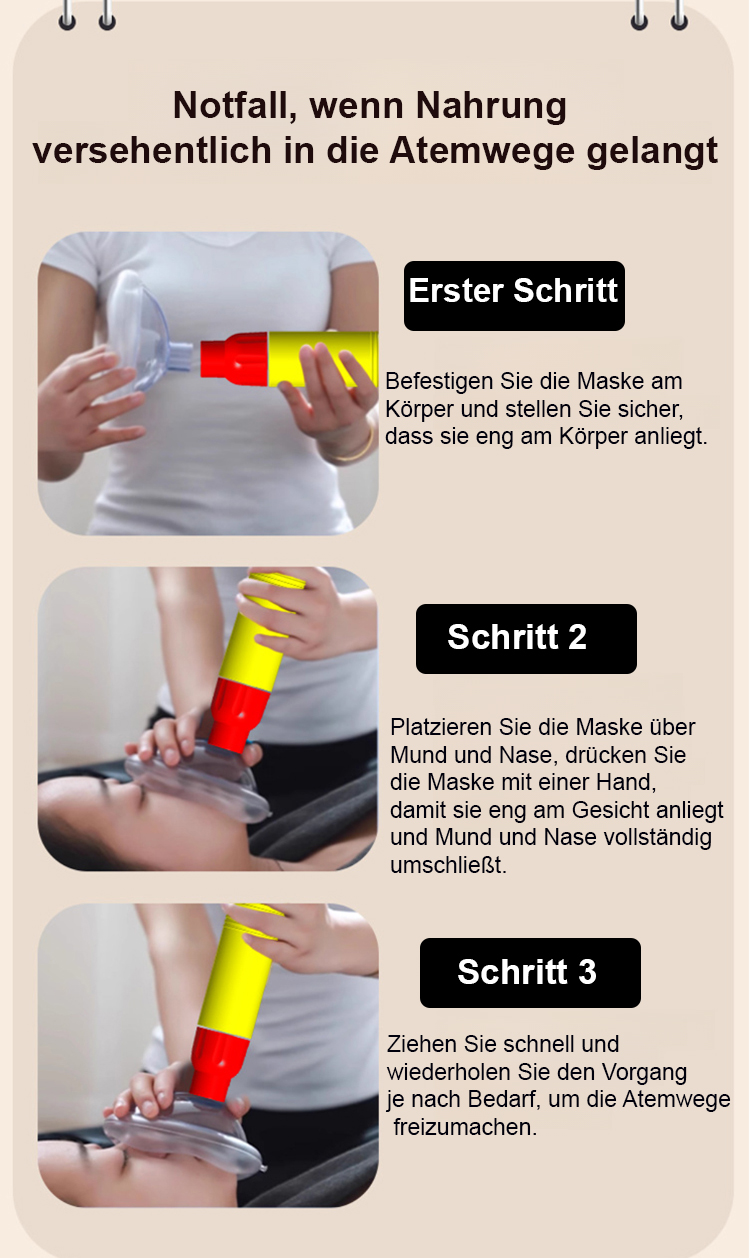 Notfall, wenn Nahrung versehentlich in die Atemwege gelangt

Erster Schritt

Befestigen Sie die Maske am Körper und stellen Sie sicher, dass sie eng am Körper anliegt.

Schritt 2

Platzieren Sie die Maske über Mund und Nase, drücken Sie die Maske mit einer Hand, damit sie eng am Gesicht anliegt und Mund und Nase vollständig umschließt.

Schritt 3

Ziehen Sie schnell und wiederholen Sie den Vorgang je nach Bedarf, um die Atemwege freizumachen.