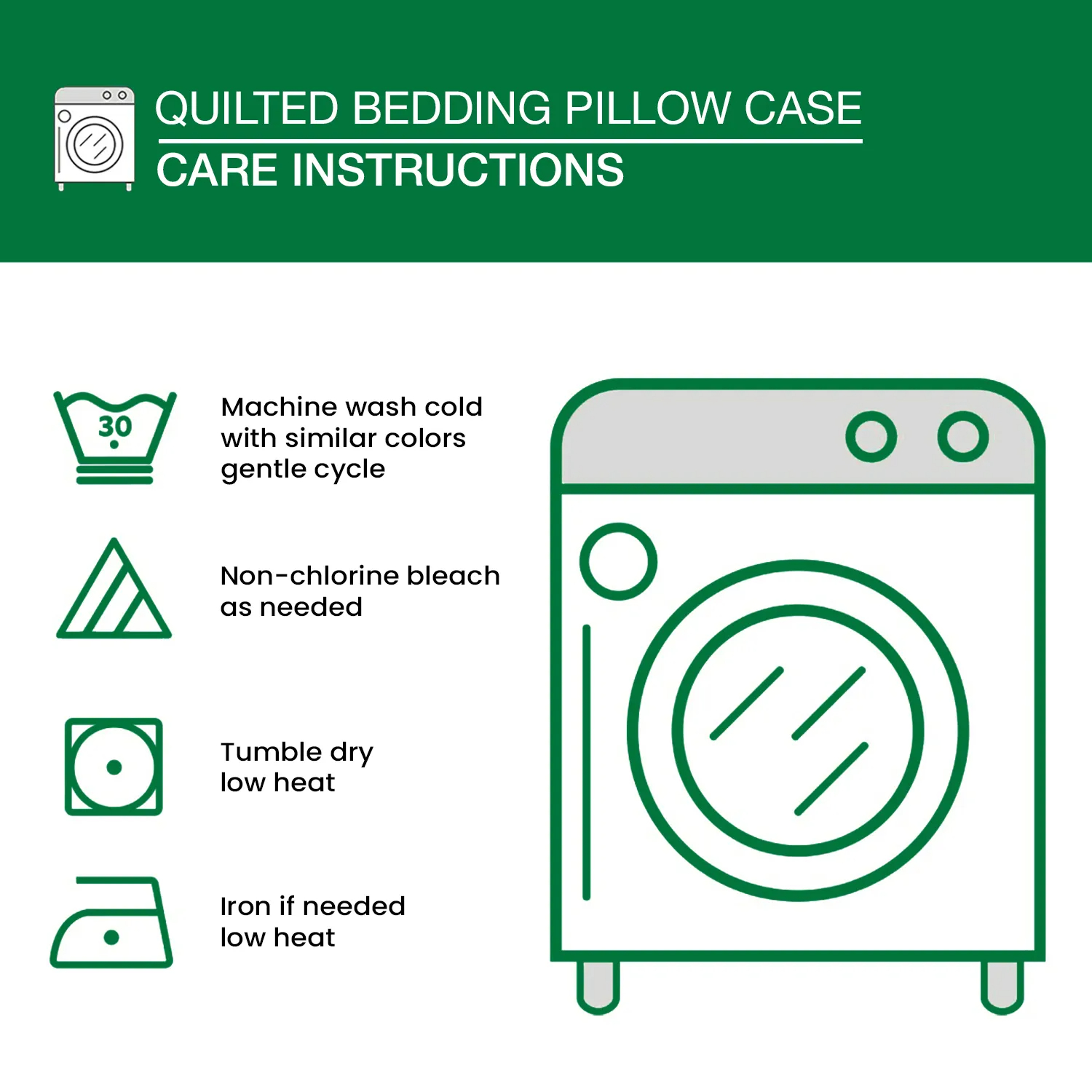 QUILTED BEDDING PILLOW CASE
CARE INSTRUCTIONS

30

Machine wash cold with similar colors gentle cycle

Non-chlorine bleach as needed

Tumble dry low heat

Iron if needed low heat