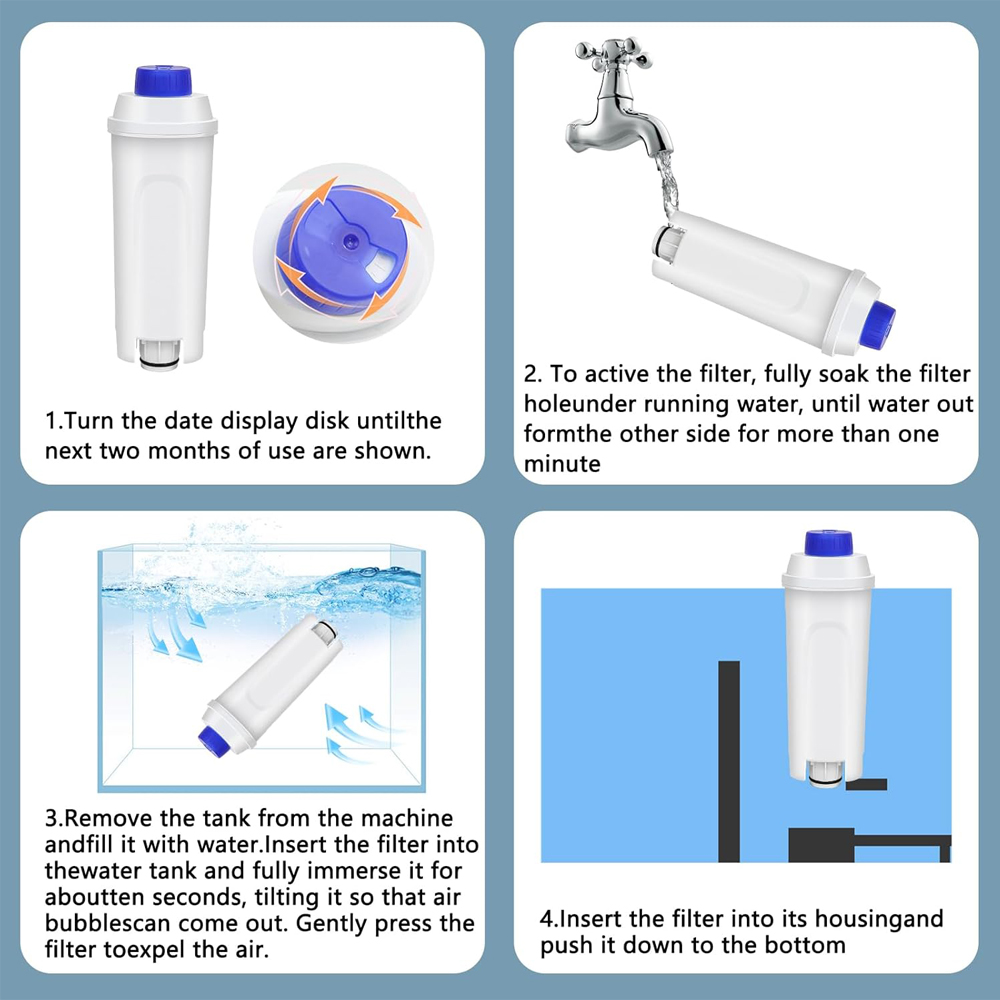 1.Turn the date display disk untilthe next two months of use are shown.

2. To active the filter, fully soak the filter holeunder running water, until water out formthe other side for more than one minute

3.Remove the tank from the machine andfill it with water.Insert the filter into thewater tank and fully immerse it for aboutten seconds, tilting it so that air bubblescan come out. Gently press the filter toexpel the air.

4.Insert the filter into its housingand push it down to the bottom