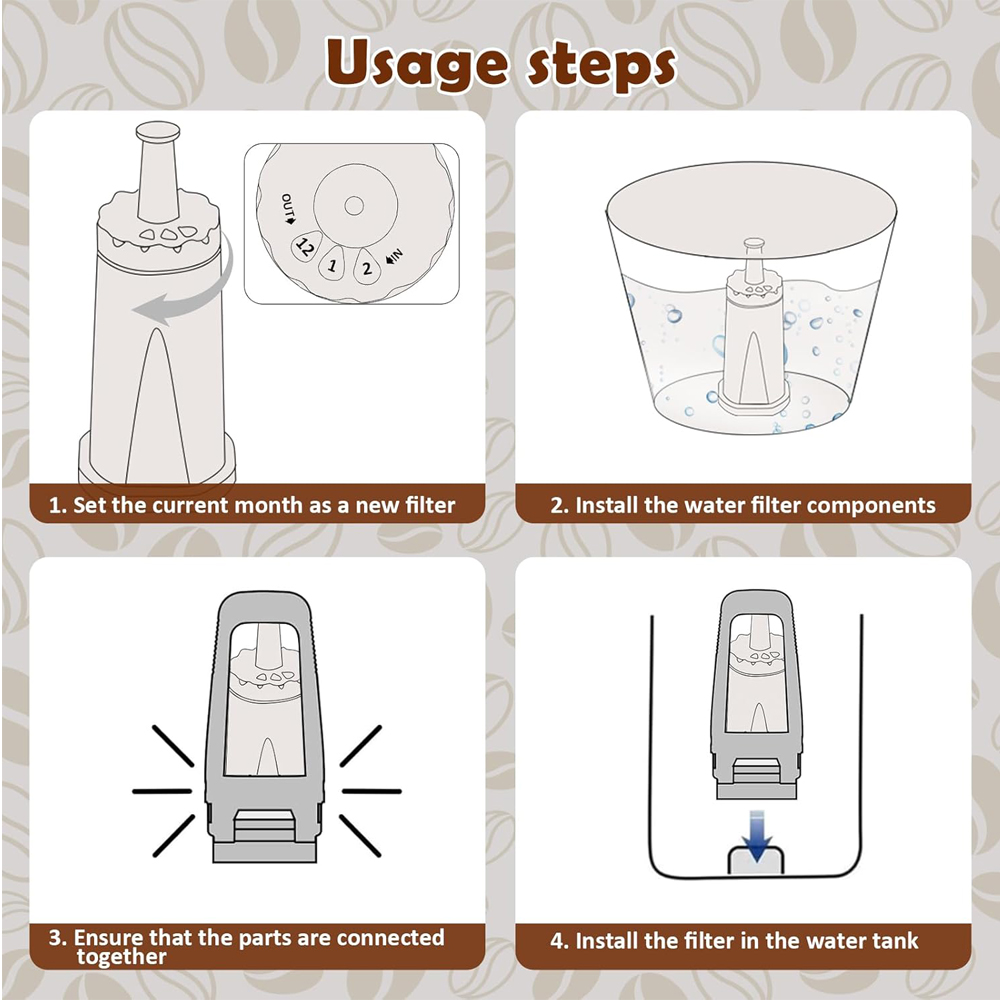 Usage steps

OUT
12
1
2
IN

1. Set the current month as a new filter

2. Install the water filter components

3. Ensure that the parts are connected together

4. Install the filter in the water tank