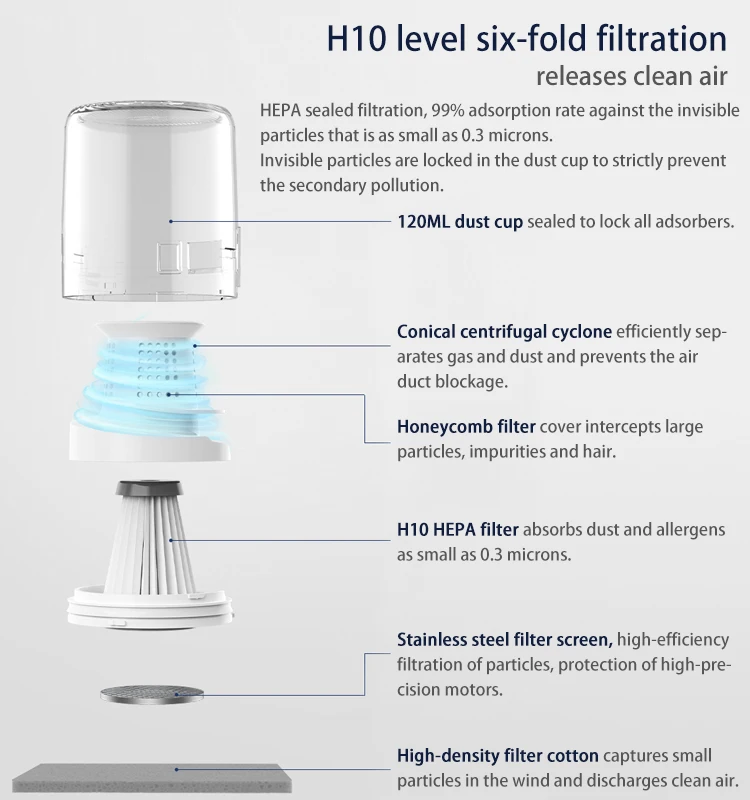 H10 level six-fold filtration
releases clean air

HEPA sealed filtration, 99% adsorption rate against the invisible particles that is as small as 0.3 microns.
Invisible particles are locked in the dust cup to strictly prevent the secondary pollution.

120ML dust cup sealed to lock all adsorbers.

Conical centrifugal cyclone efficiently separates gas and dust and prevents the air duct blockage.

Honeycomb filter cover intercepts large particles, impurities and hair.

H10 HEPA filter absorbs dust and allergens as small as 0.3 microns.

Stainless steel filter screen, high-efficiency filtration of particles, protection of high-precision motors.

High-density filter cotton captures small particles in the wind and discharges clean air.