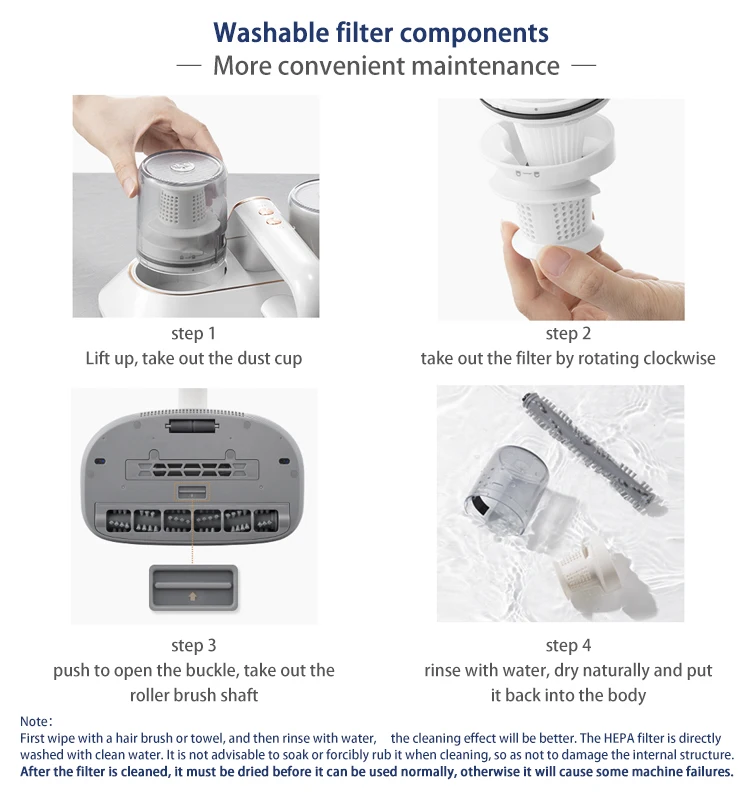 Washable filter components
— More convenient maintenance —

step 1
Lift up, take out the dust cup

step 2
take out the filter by rotating clockwise

step 3
push to open the buckle, take out the roller brush shaft

step 4
rinse with water, dry naturally and put it back into the body

Note:
First wipe with a hair brush or towel, and then rinse with water, the cleaning effect will be better. The HEPA filter is directly washed with clean water. It is not advisable to soak or forcibly rub it when cleaning, so as not to damage the internal structure.
After the filter is cleaned, it must be dried before it can be used normally, otherwise it will cause some machine failures.