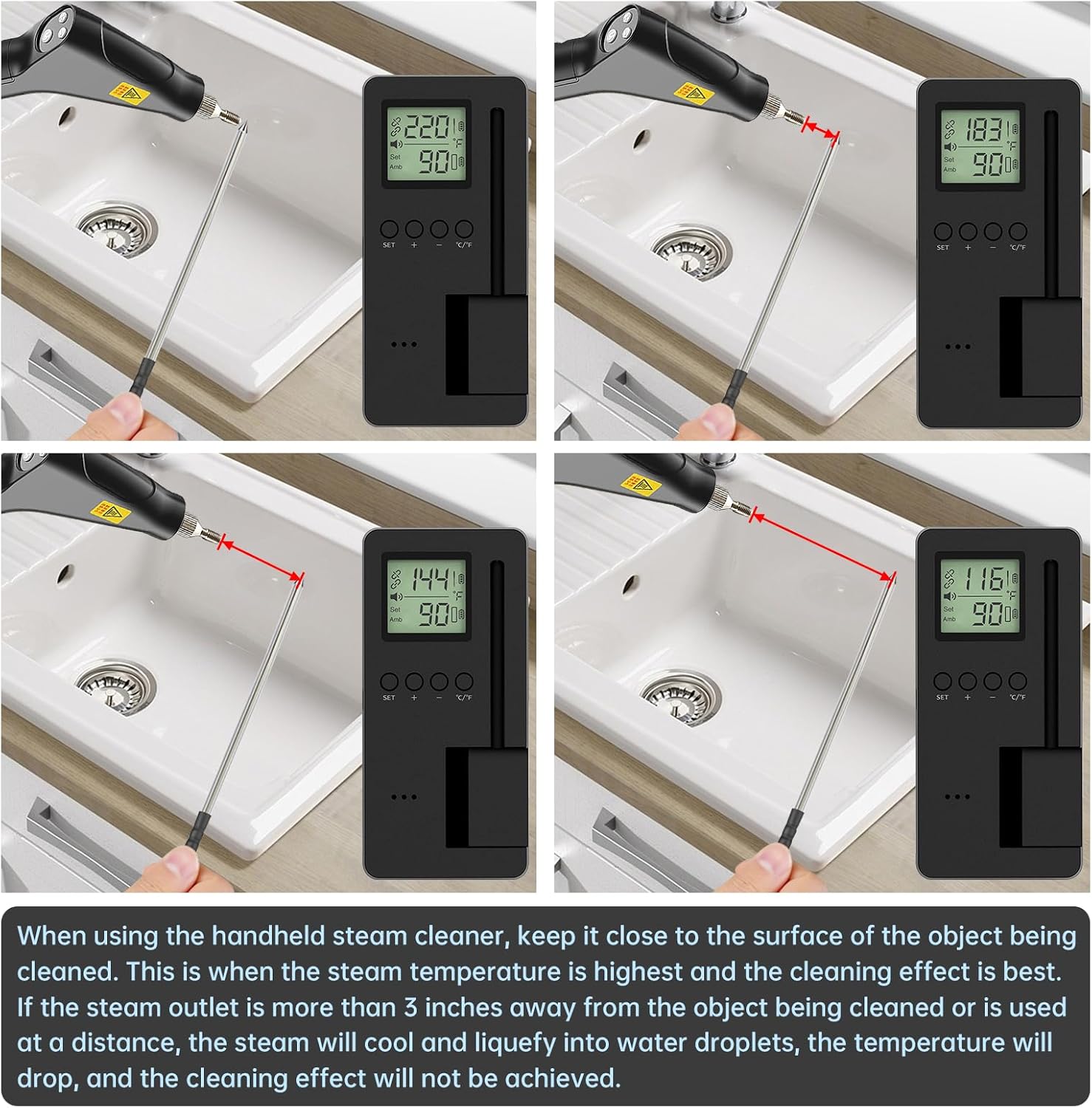 220 °F
Set
Amb
90

SET + − ℃/°F

183 °F
Set
Amb
90

SET + − ℃/°F

144 °F
Set
Amb
90

SET + − ℃/°F

116 °F
Set
Amb
90

SET + − ℃/°F

When using the handheld steam cleaner, keep it close to the surface of the object being cleaned. This is when the steam temperature is highest and the cleaning effect is best. If the steam outlet is more than 3 inches away from the object being cleaned or is used at a distance, the steam will cool and liquefy into water droplets, the temperature will drop, and the cleaning effect will not be achieved.