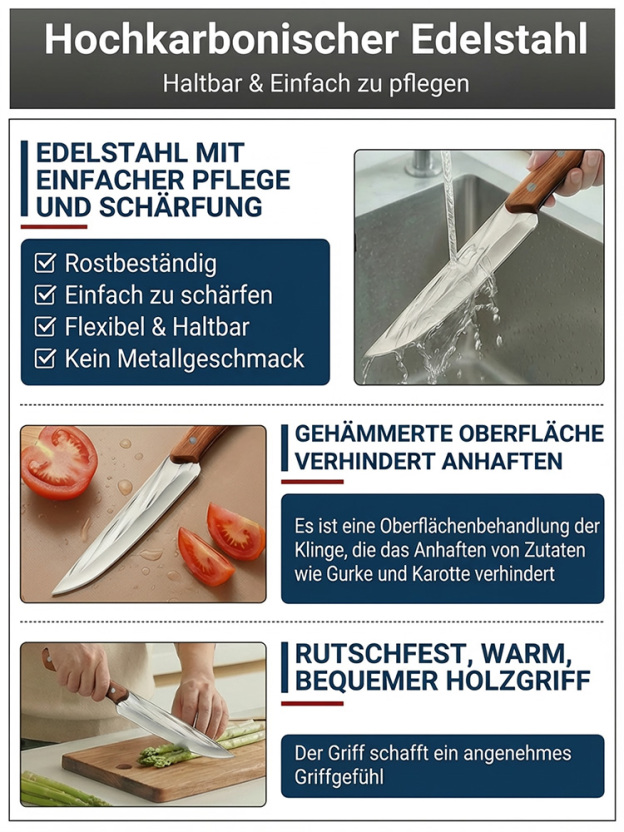 Hochkarbonischer Edelstahl

Haltbar & Einfach zu pflegen

EDELSTAHL MIT EINFACHER PFLEGE UND SCHÄRFUNG

☑ Rostbeständig
☑ Einfach zu schärfen
☑ Flexibel & Haltbar
☑ Kein Metallgeschmack

GEHÄMMERTE OBERFLÄCHE VERHINDERT ANHAFTEN

Es ist eine Oberflächenbehandlung der Klinge, die das Anhaften von Zutaten wie Gurke und Karotte verhindert

RUTSCHFEST, WARM, BEQUEMER HOLZGRIFF

Der Griff schafft ein angenehmes Griffgefühl