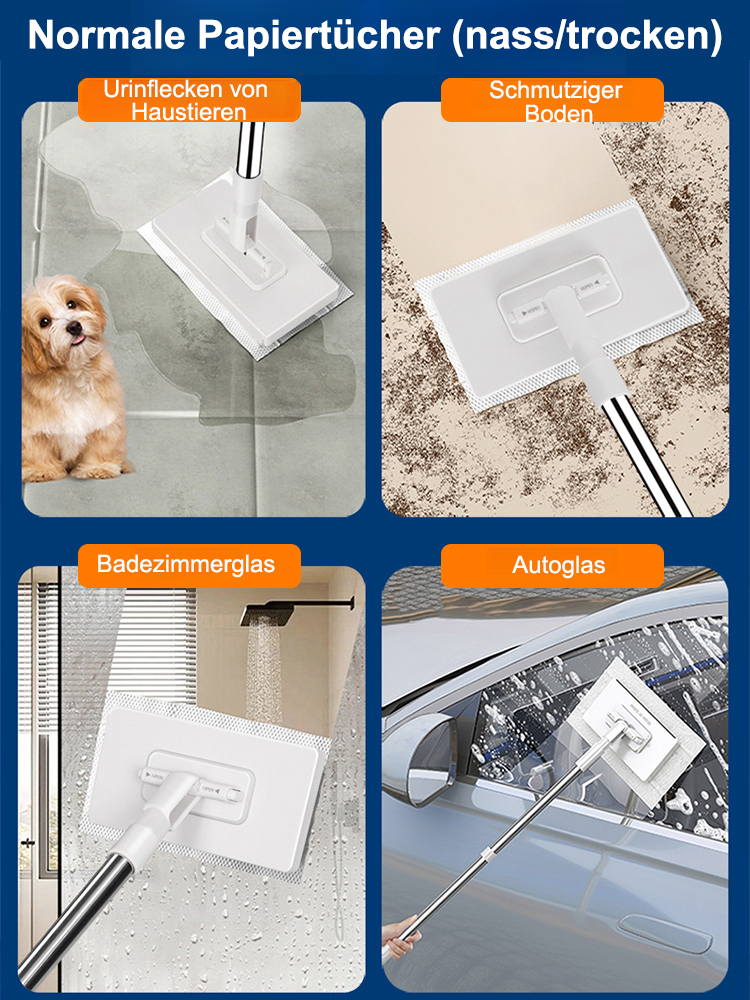 Normale Papiertücher (nass/trocken)

Urinflecken von Haustieren

Schmutziger Boden

Badezimmerglas

Autoglas