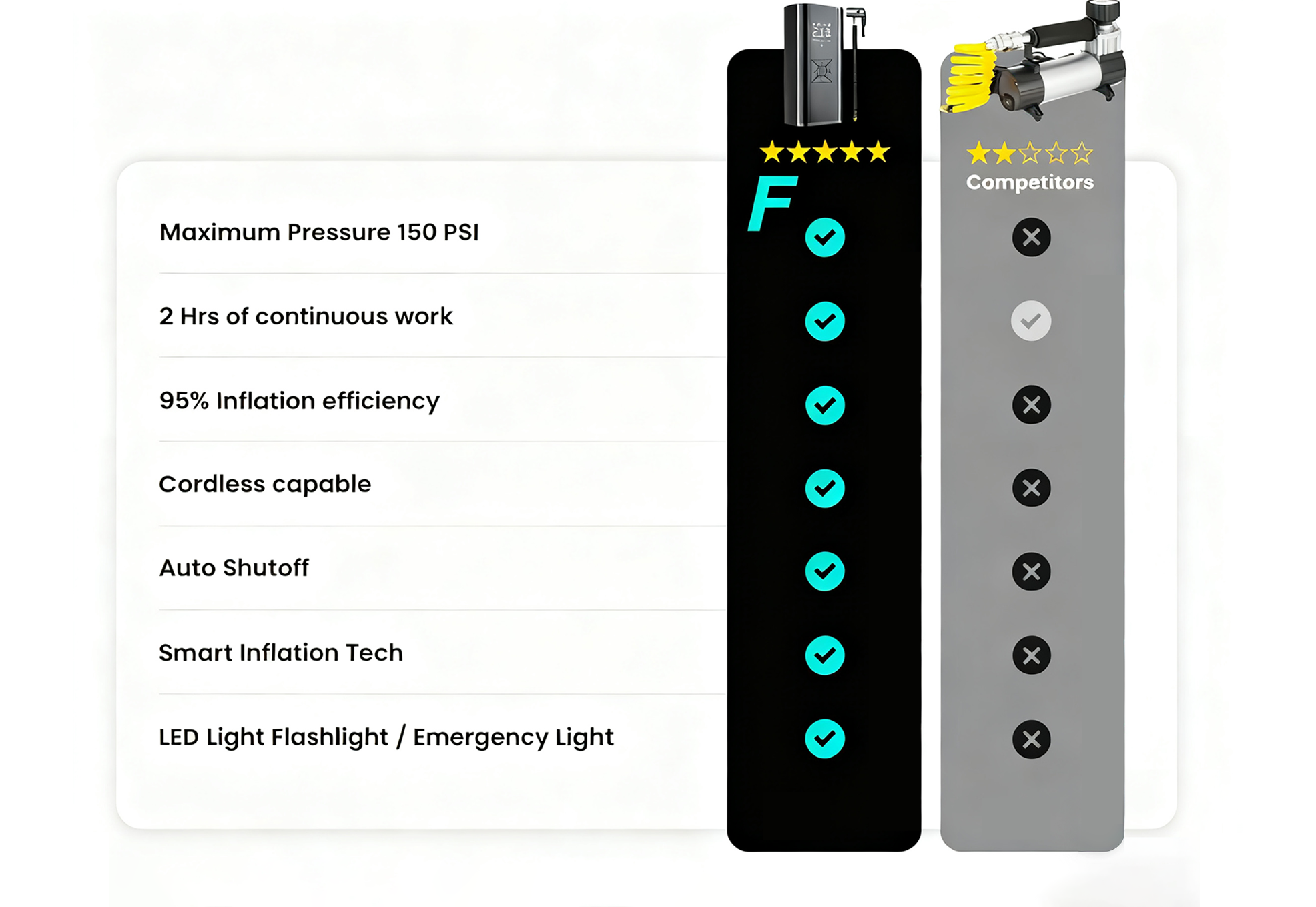 F

Competitors

Maximum Pressure 150 PSI

2 Hrs of continuous work

95% Inflation efficiency

Cordless capable

Auto Shutoff

Smart Inflation Tech

LED Light Flashlight / Emergency Light