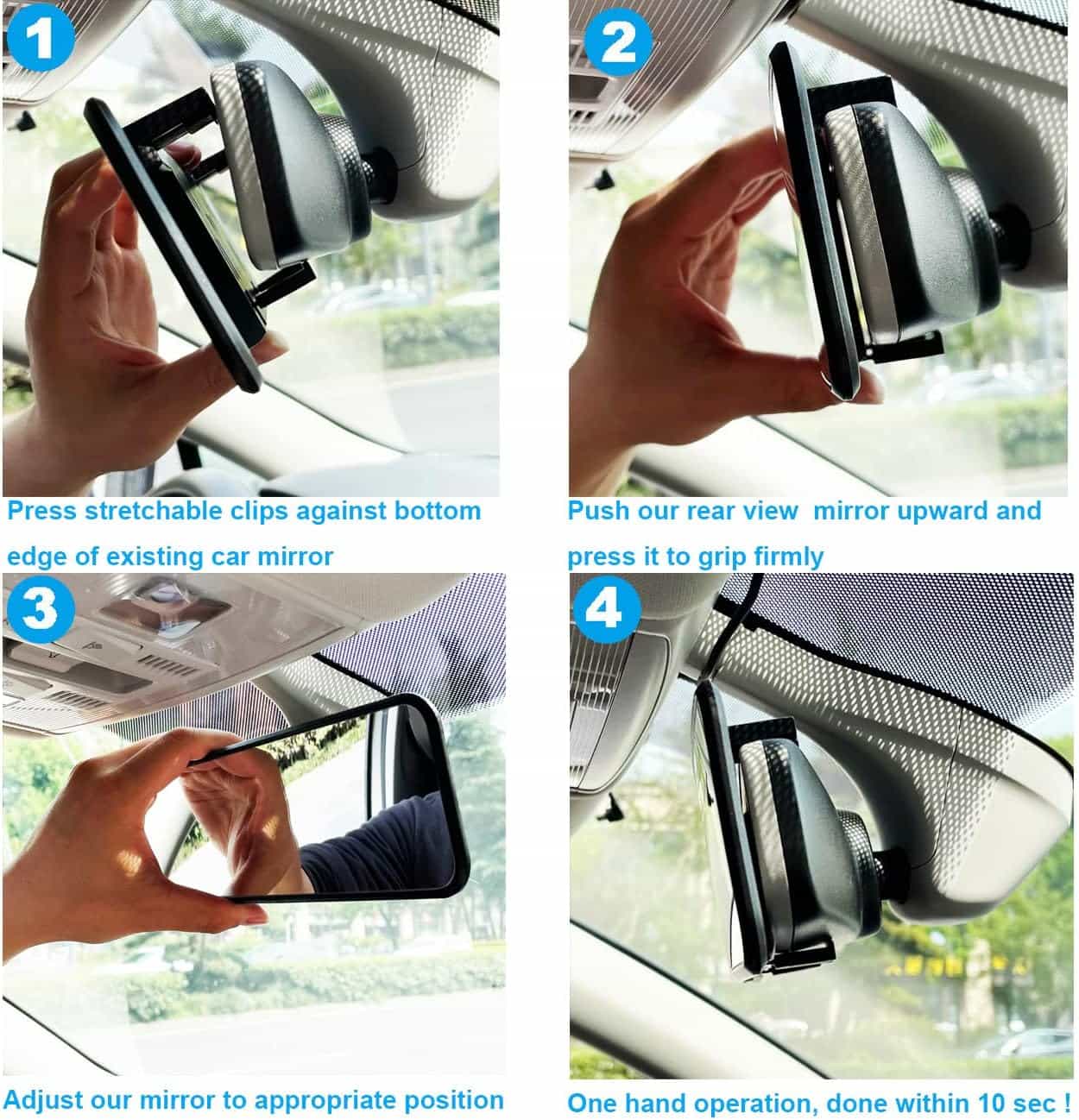 1

Press stretchable clips against bottom edge of existing car mirror

2

Push our rear view  mirror upward and press it to grip firmly

3

Adjust our mirror to appropriate position

4

One hand operation, done within 10 sec !