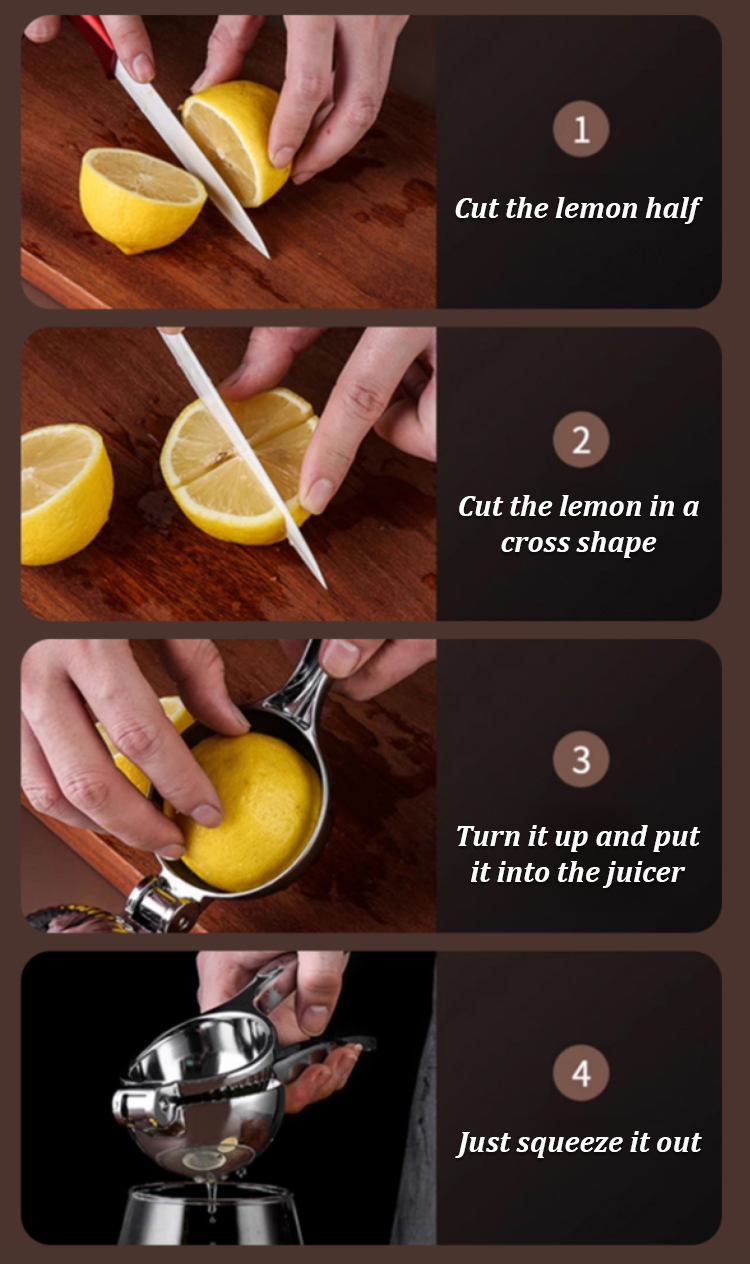 1

Cut the lemon half

2

Cut the lemon in a cross shape

3

Turn it up and put it into the juicer

4

Just squeeze it out