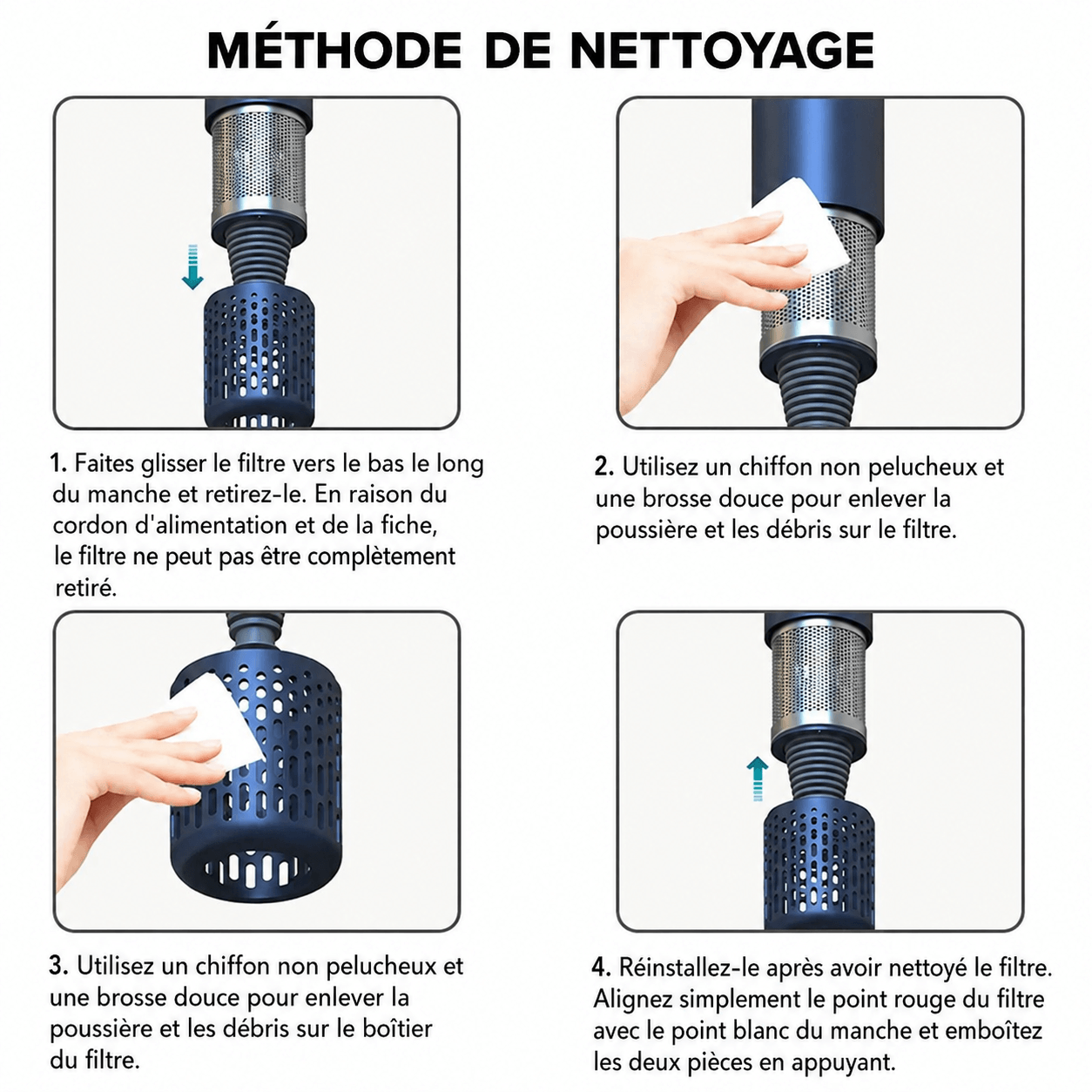 MÉTHODE DE NETTOYAGE

1. Faites glisser le filtre vers le bas le long du manche et retirez-le. En raison du cordon d'alimentation et de la fiche, le filtre ne peut pas être complètement retiré.

2. Utilisez un chiffon non pelucheux et une brosse douce pour enlever la poussière et les débris sur le filtre.

3. Utilisez un chiffon non pelucheux et une brosse douce pour enlever la poussière et les débris sur le boîtier du filtre.

4. Réinstallez-le après avoir nettoyé le filtre. Alignez simplement le point rouge du filtre avec le point blanc du manche et emboîtez les deux pièces en appuyant.