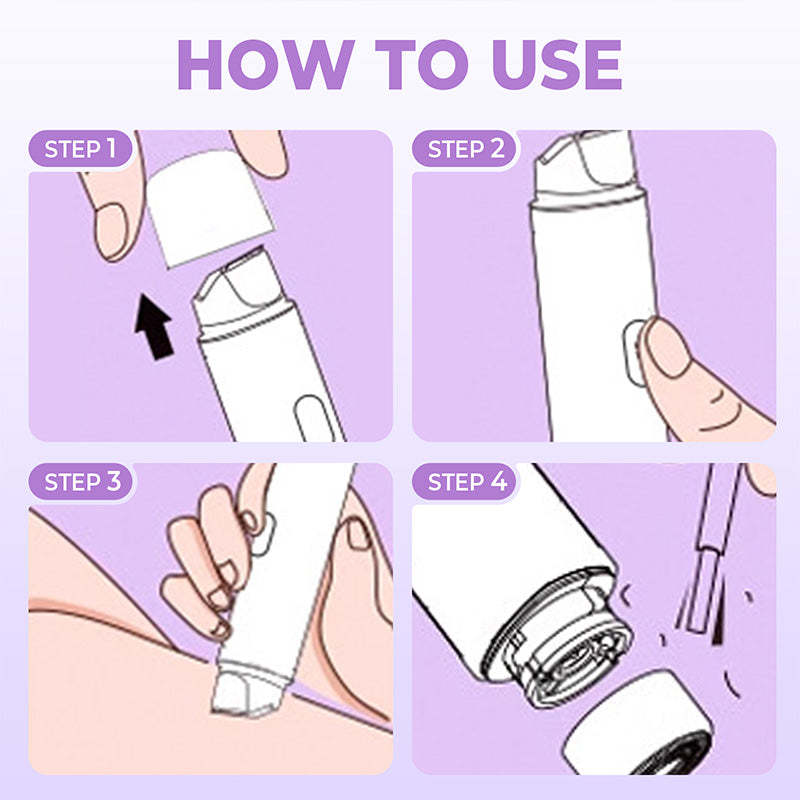 HOW TO USE

STEP 1

STEP 2

STEP 3

STEP 4