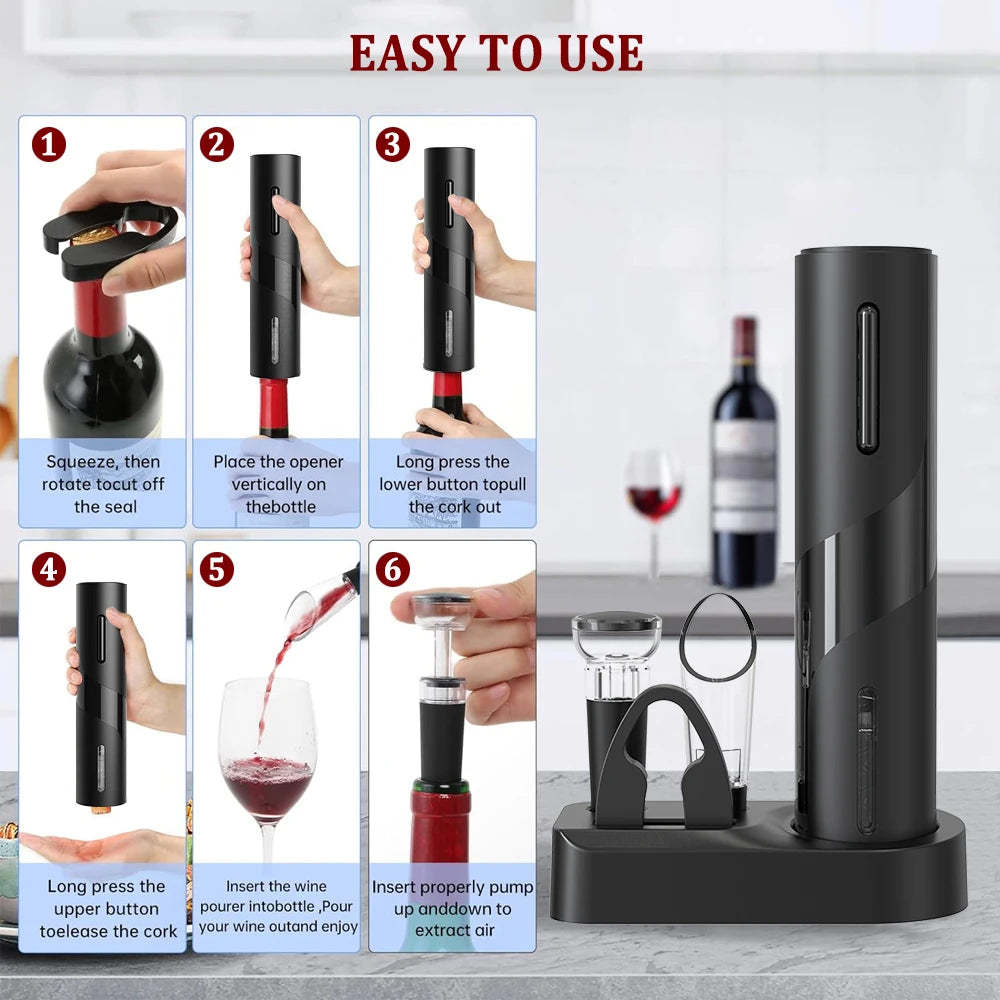 EASY TO USE

1
Squeeze, then rotate tocut off the seal

2
Place the opener vertically on thebottle

3
Long press the lower button topull the cork out

4
Long press the upper button toelease the cork

5
Insert the wine pourer intobottle ,Pour your wine outand enjoy

6
Insert properly pump up anddown to extract air