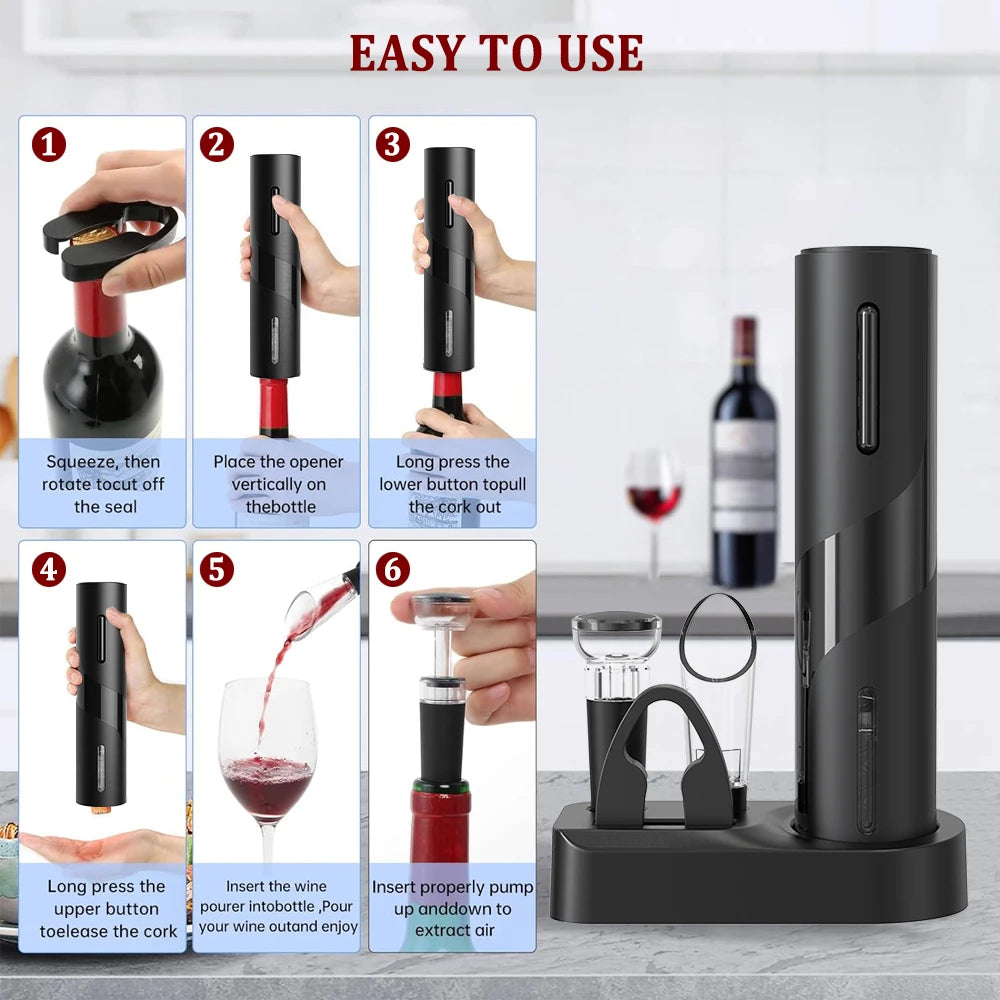 EASY TO USE

1
Squeeze, then rotate tocut off the seal

2
Place the opener vertically on thebottle

3
Long press the lower button topull the cork out

4
Long press the upper button toelease the cork

5
Insert the wine pourer intobottle ,Pour your wine outand enjoy

6
Insert properly pump up anddown to extract air