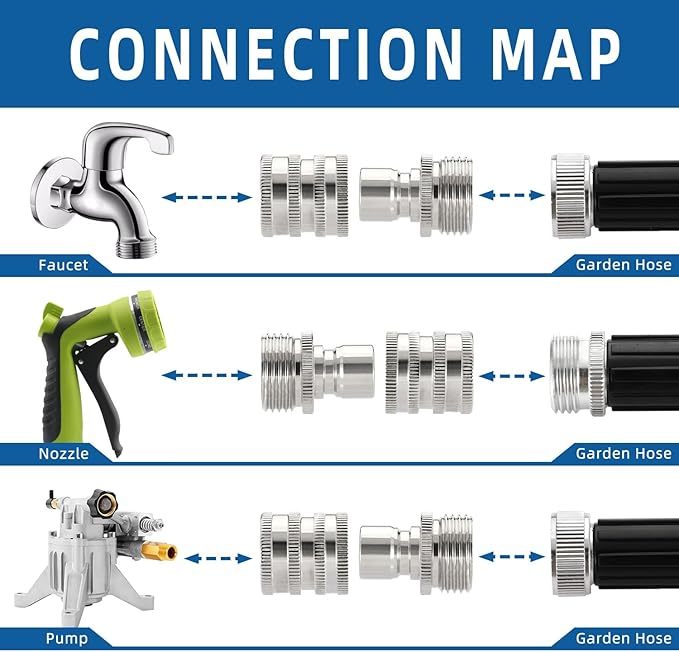 CONNECTION MAP

Faucet

Garden Hose

Nozzle

Garden Hose

Pump

Garden Hose