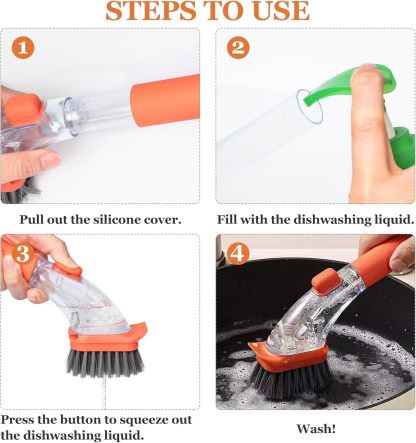 STEPS TO USE

1

Pull out the silicone cover.

2

Fill with the dishwashing liquid.

3

Press the button to squeeze out the dishwashing liquid.

4

Wash!