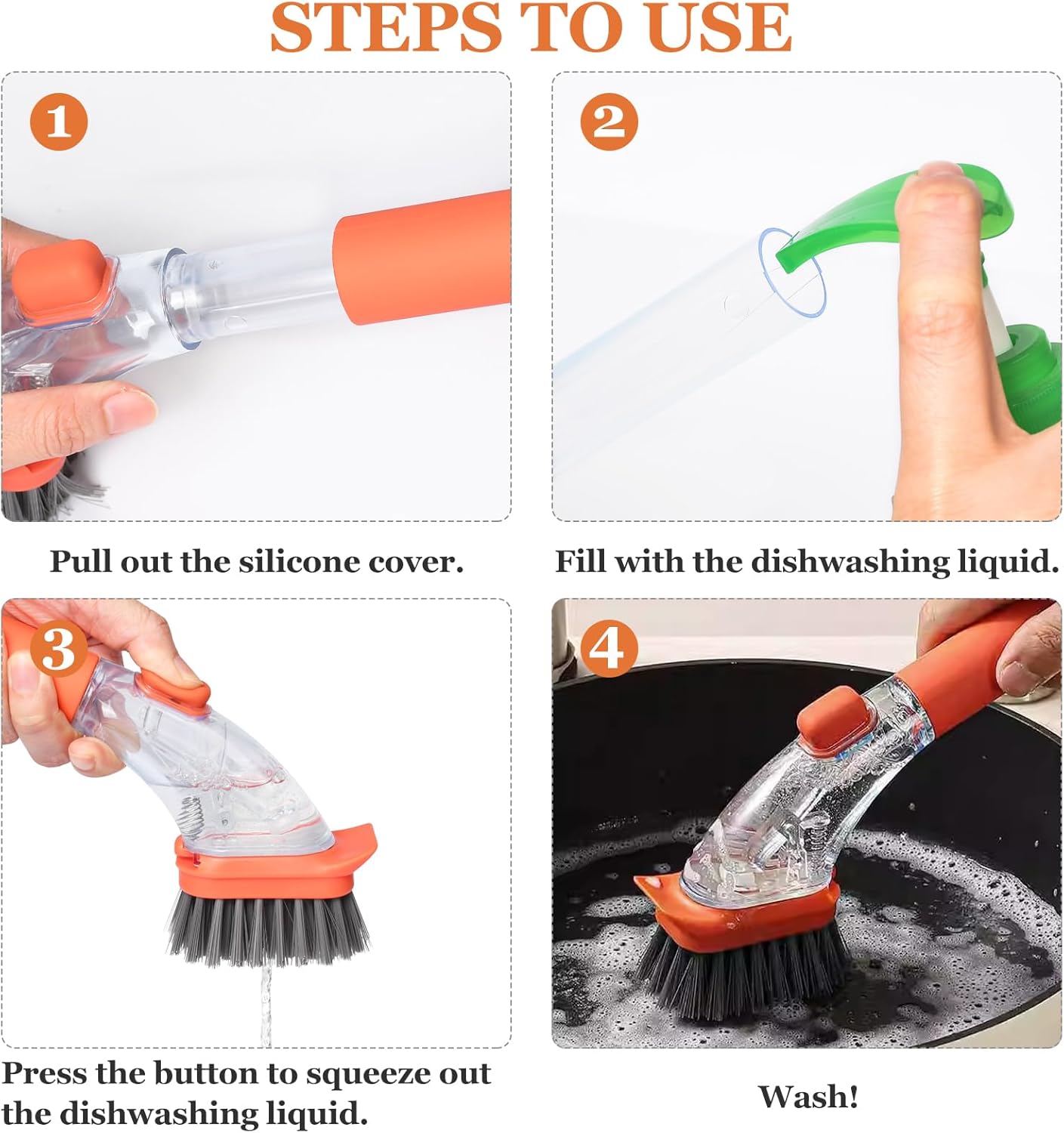 STEPS TO USE

1

Pull out the silicone cover.

2

Fill with the dishwashing liquid.

3

Press the button to squeeze out the dishwashing liquid.

4

Wash!