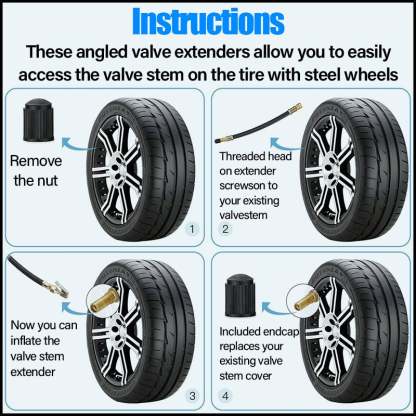 Instructions

These angled valve extenders allow you to easily access the valve stem on the tire with steel wheels

Remove the nut

1

Threaded head on extender screwson to your existing valvestem

2

Now you can inflate the valve stem extender

3

Included endcap replaces your existing valve stem cover

4