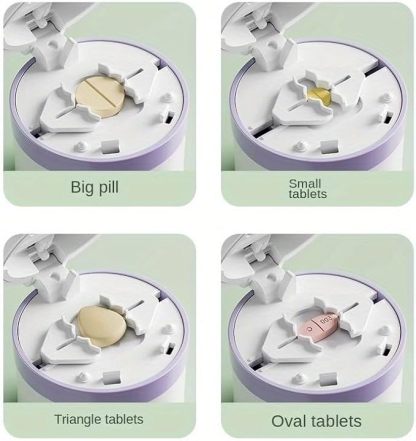 Big pill

Small tablets

Triangle tablets

Oval tablets