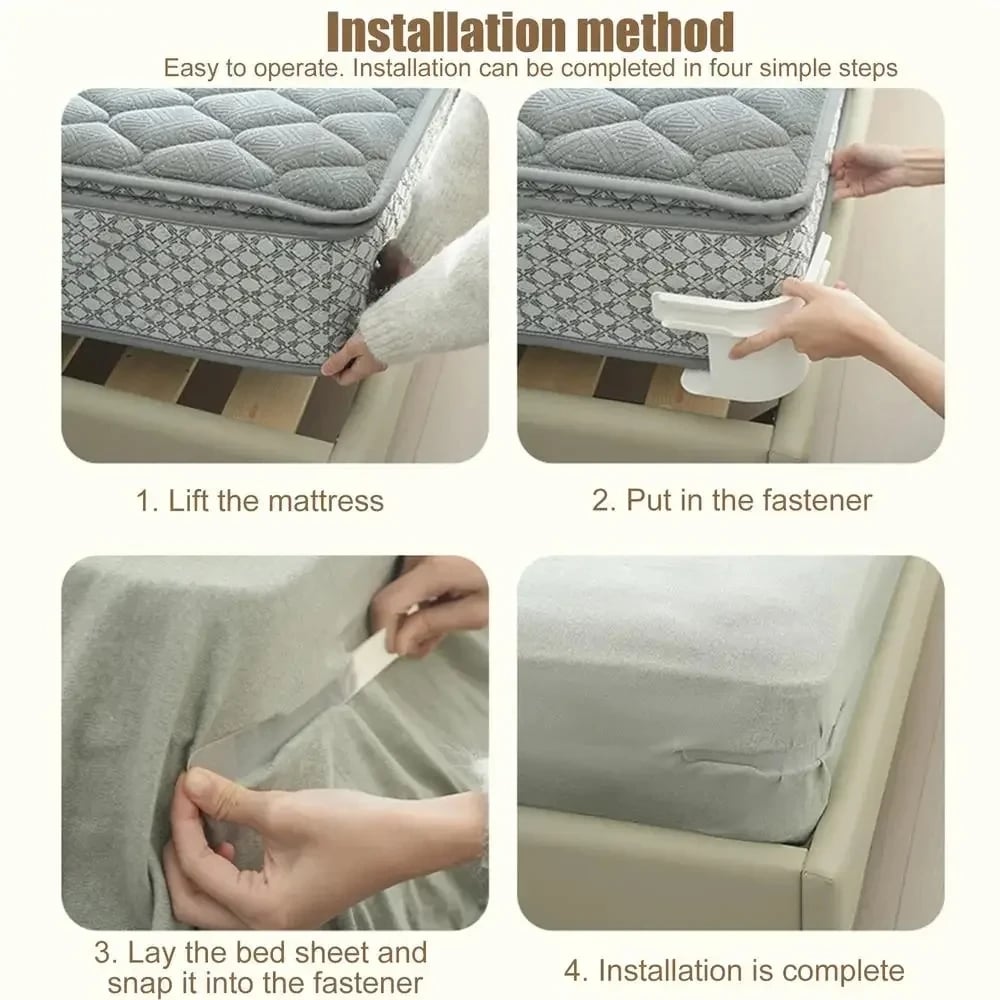 Installation method

Easy to operate. Installation can be completed in four simple steps

1. Lift the mattress

2. Put in the fastener

3. Lay the bed sheet and snap it into the fastener

4. Installation is complete