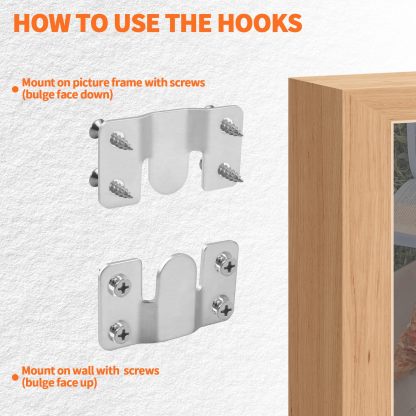 HOW TO USE THE HOOKS

Mount on picture frame with screws (bulge face down)

Mount on wall with screws (bulge face up)