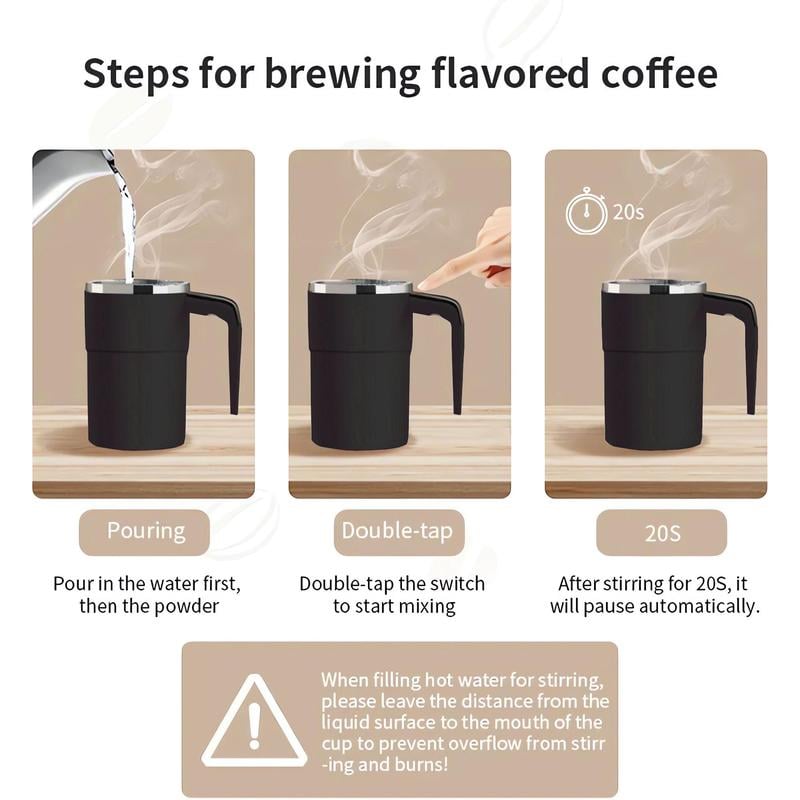 Steps for brewing flavored coffee

20s

Pouring

Pour in the water first, then the powder

Double-tap

Double-tap the switch to start mixing

20S

After stirring for 20S, it will pause automatically.

When filling hot water for stirring, please leave the distance from the liquid surface to the mouth of the cup to prevent overflow from stirring and burns!