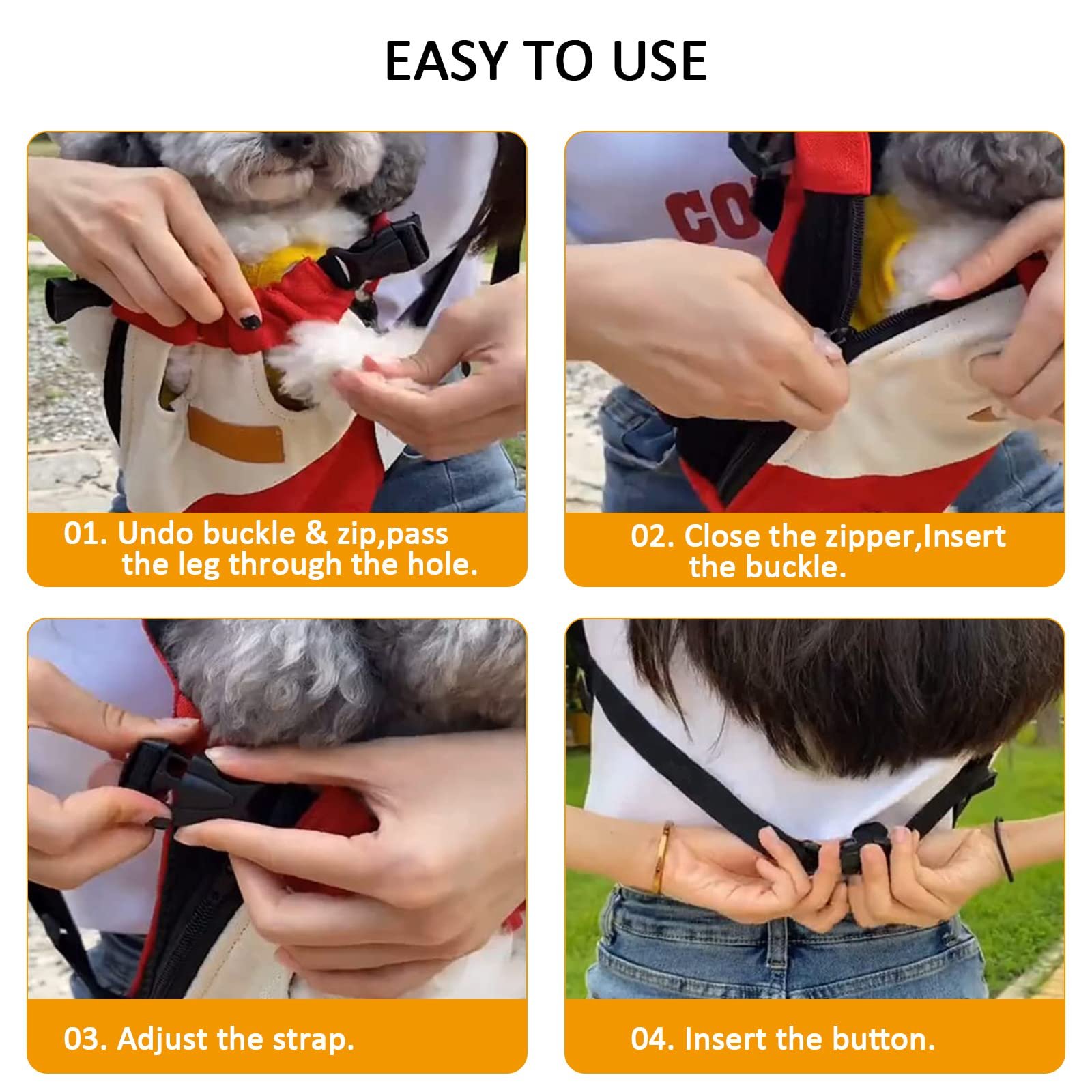 EASY TO USE

CO

01. Undo buckle & zip,pass the leg through the hole.

02. Close the zipper,Insert the buckle.

03. Adjust the strap.

04. Insert the button.