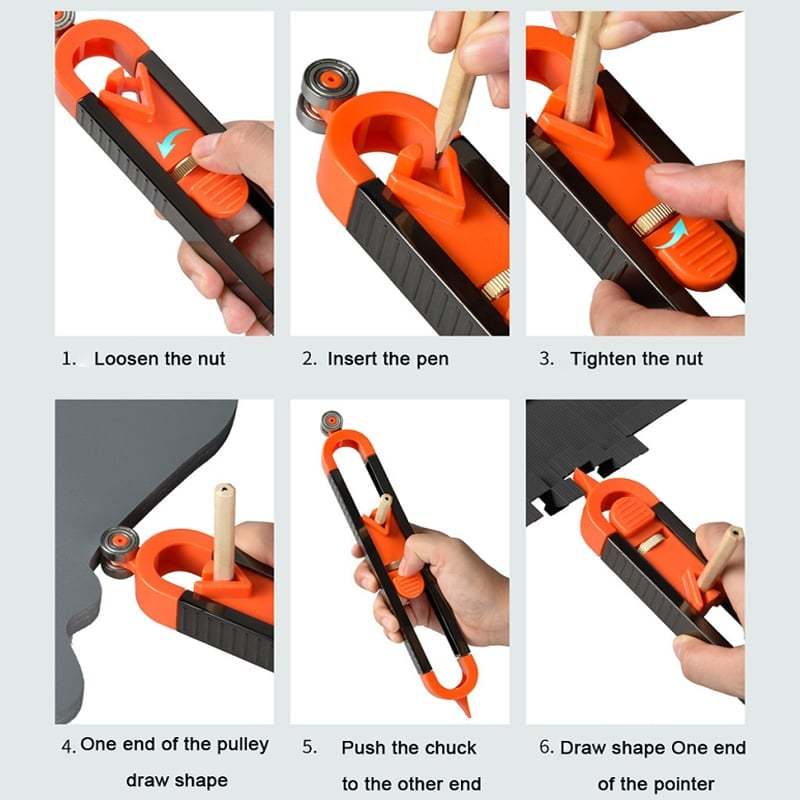 1. Loosen the nut

2. Insert the pen

3. Tighten the nut

4. One end of the pulley draw shape

5. Push the chuck to the other end

6. Draw shape One end of the pointer